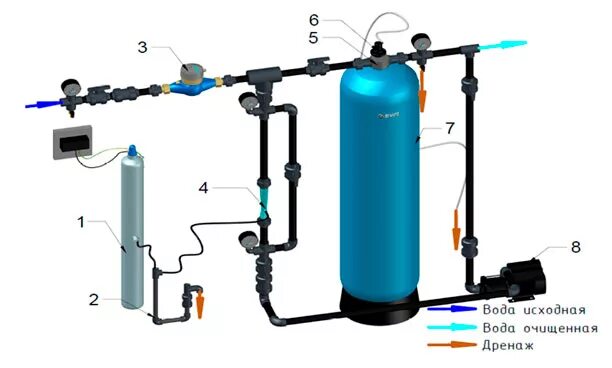 6
5
3
7
4
1
8
2
Вода исходная
Вода очищенная
Дренаж