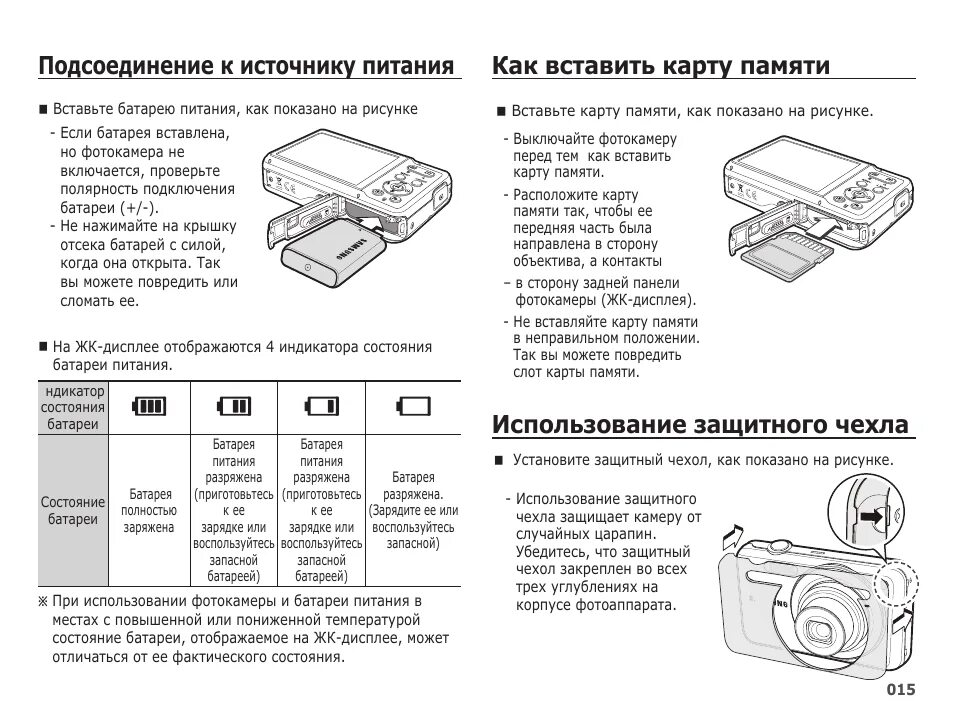 Подсоединение к источнику питания

■ Вставьте батарею питания, как показано на рисунке

- Если батарея вставлена, но фотокамера не включается, проверьте полярность подключения батареи (+/-).
- Не нажимайте на крышку отсека батарей с силой, когда она открыта. Так вы можете повредить или сломать ее.

SAMSUNG

■ На ЖК-дисплее отображаются 4 индикатора состояния батареи питания.

| ндикатор состояния батареи | | | | |
|---|---|---|---|---|
| Состояние батареи | Батарея полностью заряжена | Батарея питания разряжена (приготовьтесь к ее зарядке или воспользуйтесь запасной батареей) | Батарея питания разряжена (приготовьтесь к ее зарядке или воспользуйтесь запасной батареей) | Батарея разряжена. (Зарядите ее или воспользуйтесь запасной) |

※ При использовании фотокамеры и батареи питания в местах с повышенной или пониженной температурой состояние батареи, отображаемое на ЖК-дисплее, может отличаться от ее фактического состояния.

Как вставить карту памяти

■ Вставьте карту памяти, как показано на рисунке.

- Выключайте фотокамеру перед тем как вставить карту памяти.
- Расположите карту памяти так, чтобы ее передняя часть была направлена в сторону объектива, а контакты
– в сторону задней панели фотокамеры (ЖК-дисплея).
- Не вставляйте карту памяти в неправильном положении. Так вы можете повредить слот карты памяти.

Использование защитного чехла

■ Установите защитный чехол, как показано на рисунке.

- Использование защитного чехла защищает камеру от случайных царапин. Убедитесь, что защитный чехол закреплен во всех трех углублениях на корпусе фотоаппарата.

015