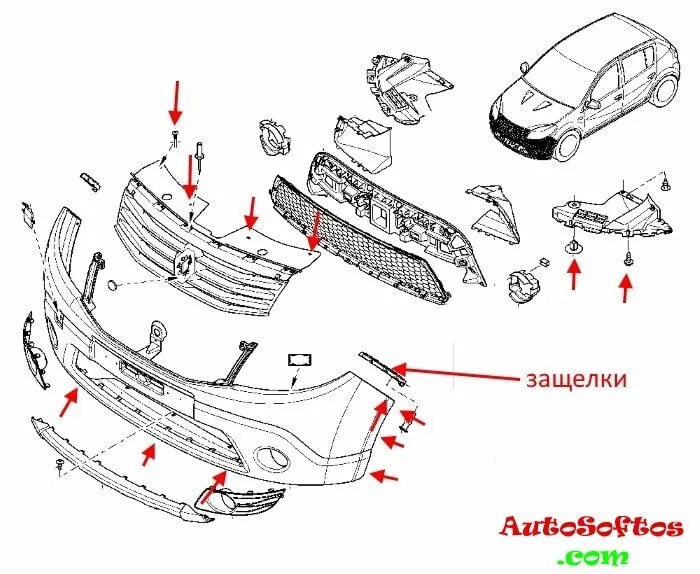 защелки

AutoSoftos
.com