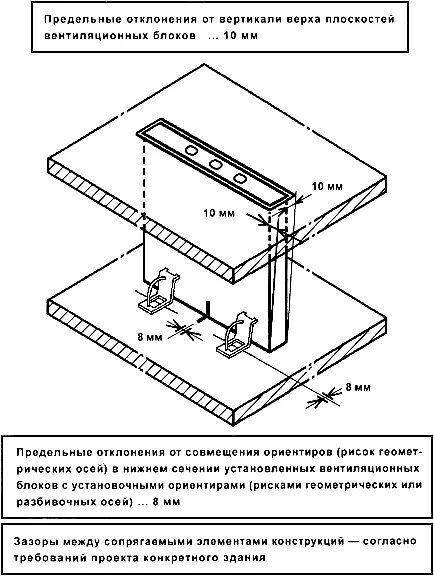 Предельные отклонения от вертикали верха плоскостей вентиляционных блоков ... 10 мм

10 мм

10 мм

8 мм

8 мм

Предельные отклонения от совмещения ориентиров (рисок геометрических осей) в нижнем сечении установленных вентиляционных блоков с установочными ориентирами (рисками геометрических или разбивочных осей) ... 8 мм

Зазоры между сопрягаемыми элементами конструкций — согласно требований проекта конкретного здания