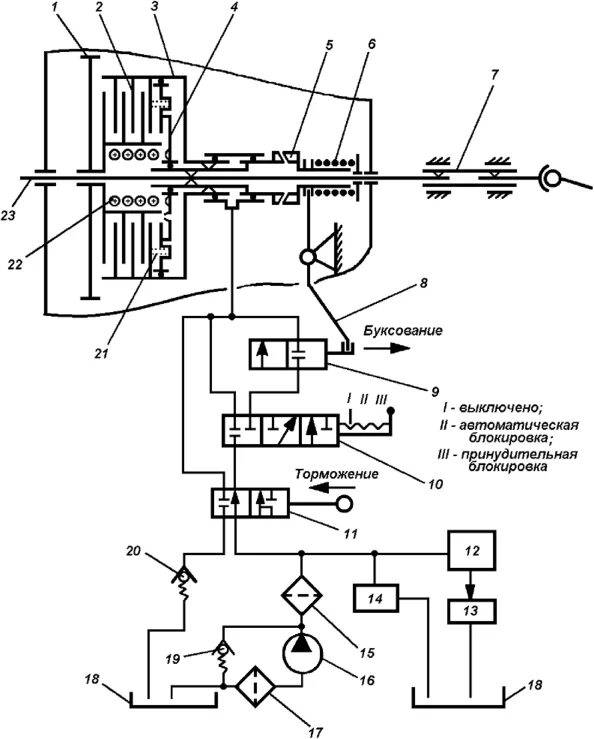 1
2
3
4
5
6
7
23
22
21
8
Буксование
9
I II III
I - выключено;
II - автоматическая блокировка;
III - принудительная блокировка
10
Торможение
11
20
12
14
13
15
19
16
18
17
18