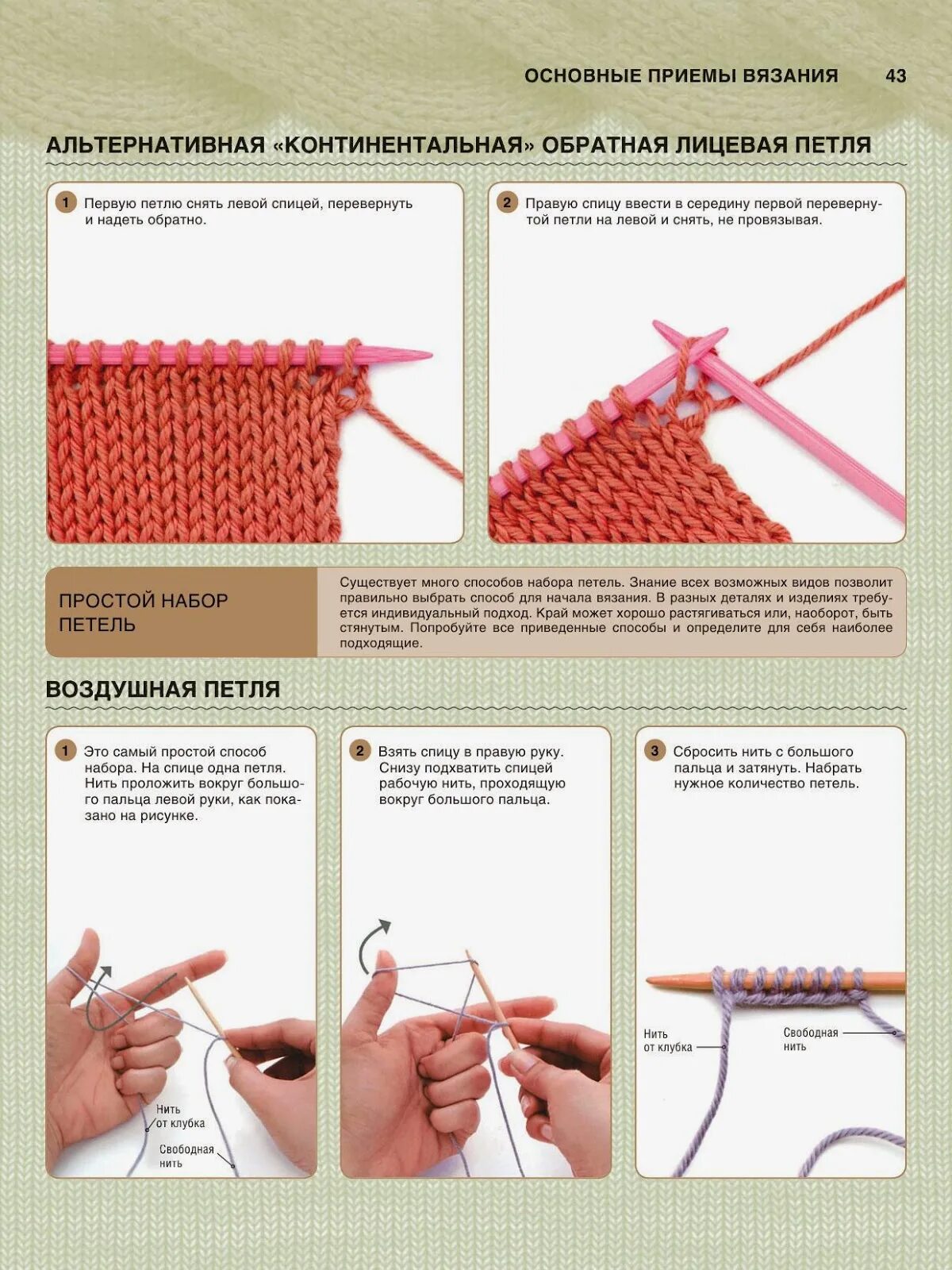 ОСНОВНЫЕ ПРИЕМЫ ВЯЗАНИЯ 43

АЛЬТЕРНАТИВНАЯ «КОНТИНЕНТАЛЬНАЯ» ОБРАТНАЯ ЛИЦЕВАЯ ПЕТЛЯ

1 Первую петлю снять левой спицей, перевернуть и надеть обратно.

2 Правую спицу ввести в середину первой перевернутой петли на левой и снять, не провязывая.

ПРОСТОЙ НАБОР ПЕТЕЛЬ

Существует много способов набора петель. Знание всех возможных видов позволит правильно выбрать способ для начала вязания. В разных деталях и изделиях требуется индивидуальный подход. Край может хорошо растягиваться или, наоборот, быть стянутым. Попробуйте все приведенные способы и определите для себя наиболее подходящие.

ВОЗДУШНАЯ ПЕТЛЯ

1 Это самый простой способ набора. На спице одна петля. Нить проложить вокруг большого пальца левой руки, как показано на рисунке.

Нить от клубка

Свободная нить

2 Взять спицу в правую руку. Снизу подхватить спицей рабочую нить, проходящую вокруг большого пальца.

3 Сбросить нить с большого пальца и затянуть. Набрать нужное количество петель.

Нить от клубка

Свободная нить