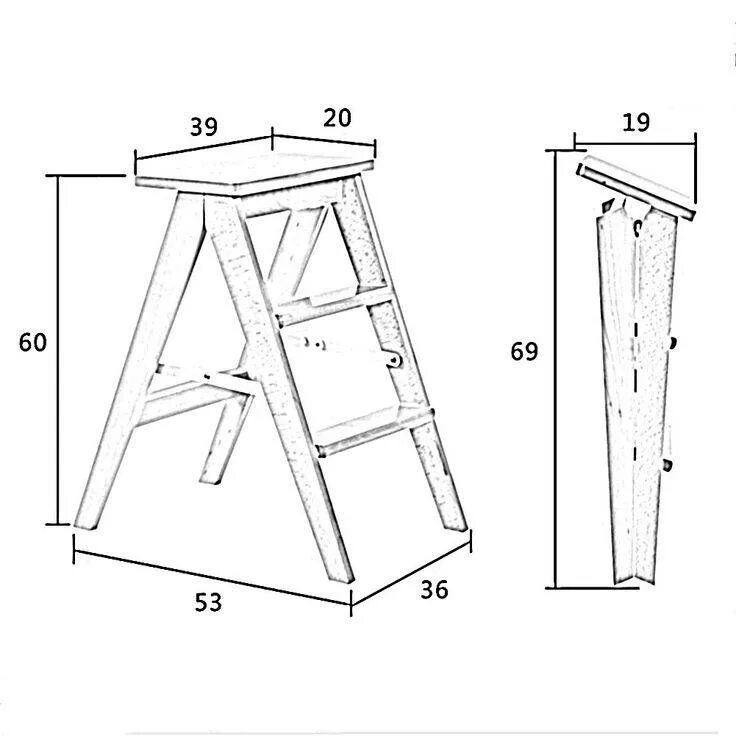 39
20
19
60
69
53
36