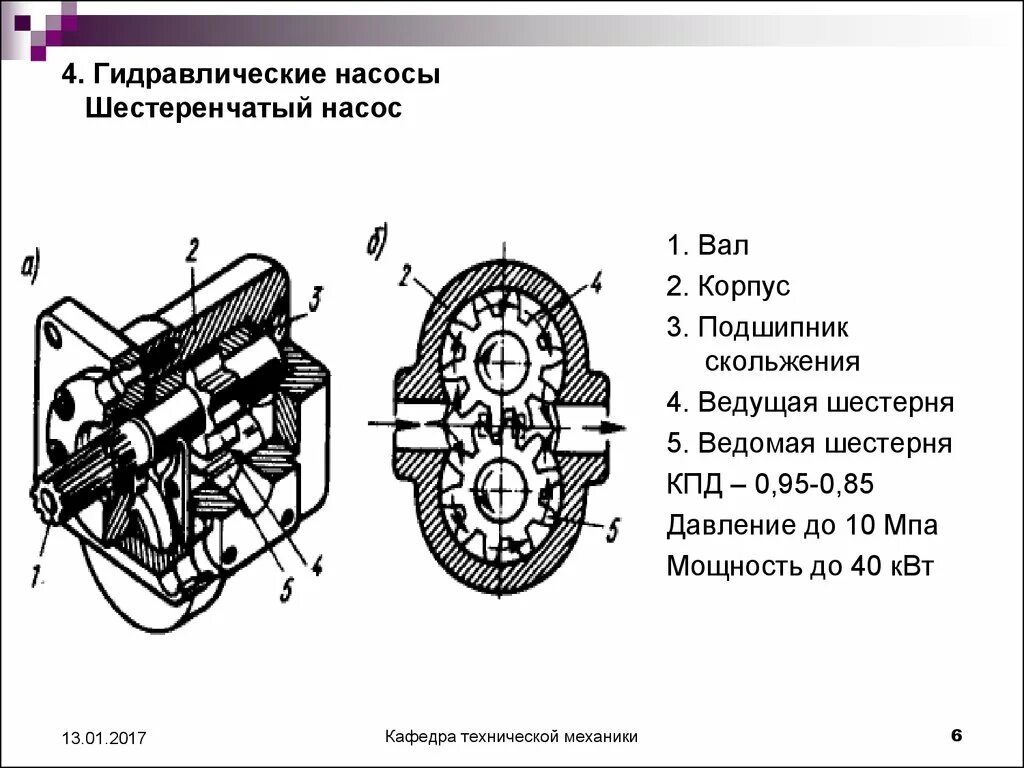 4. Гидравлические насосы
Шестеренчатый насос

а)
2
3
1
4
5

б)
2
4
5

1. Вал
2. Корпус
3. Подшипник скольжения
4. Ведущая шестерня
5. Ведомая шестерня
КПД – 0,95-0,85
Давление до 10 Мпа
Мощность до 40 кВт

13.01.2017
Кафедра технической механики
6