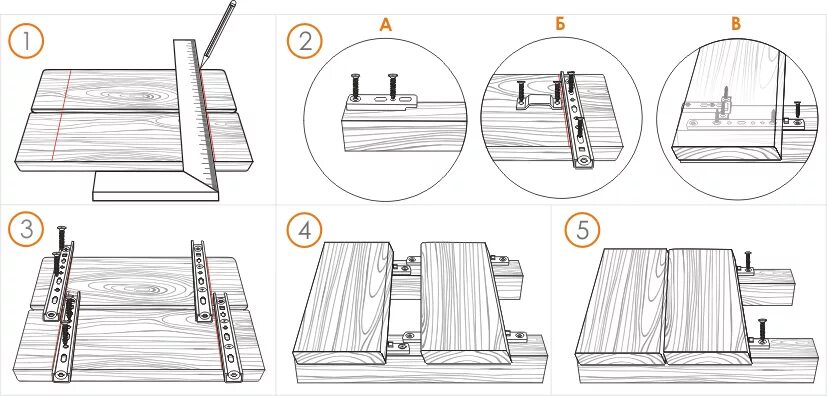 1

2

А

Б

В

3

4

5