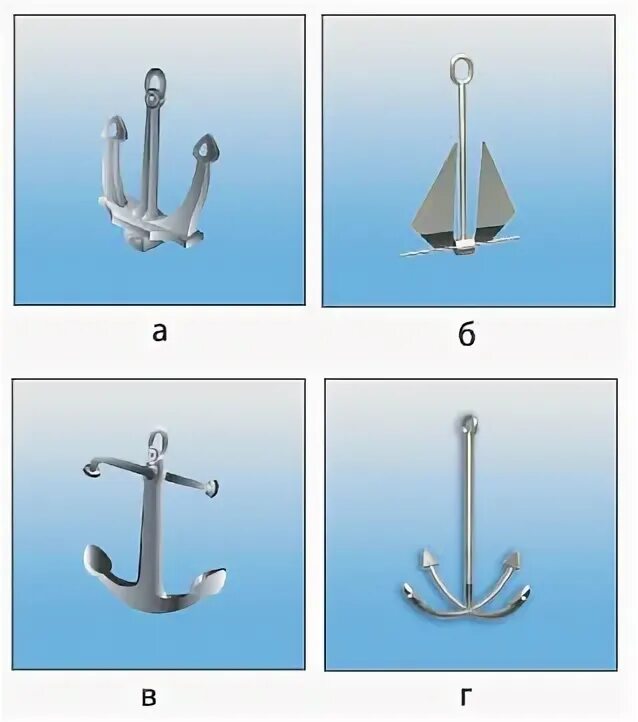 а

б

в

г