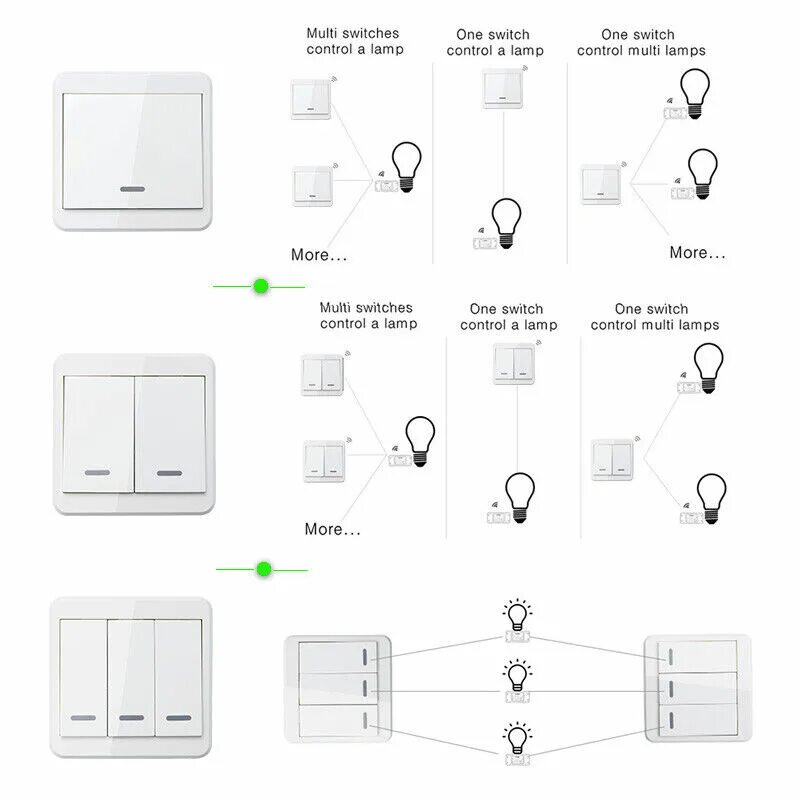 Multi switches control a lamp

More...

One switch control a lamp

One switch control multi lamps

More...

Multi switches control a lamp

More...

One switch control a lamp

One switch control multi lamps