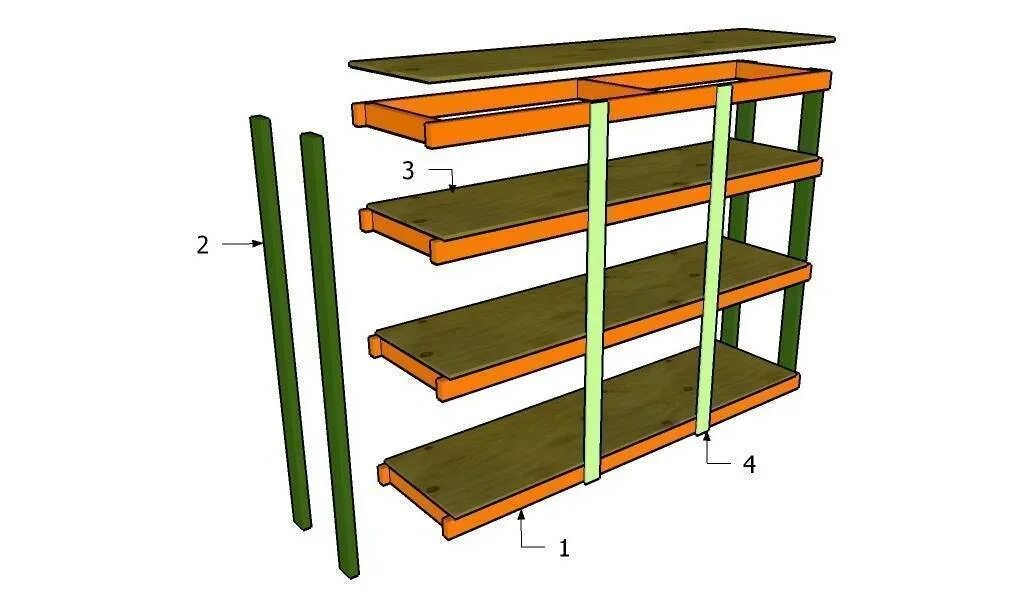 3
2
4
1