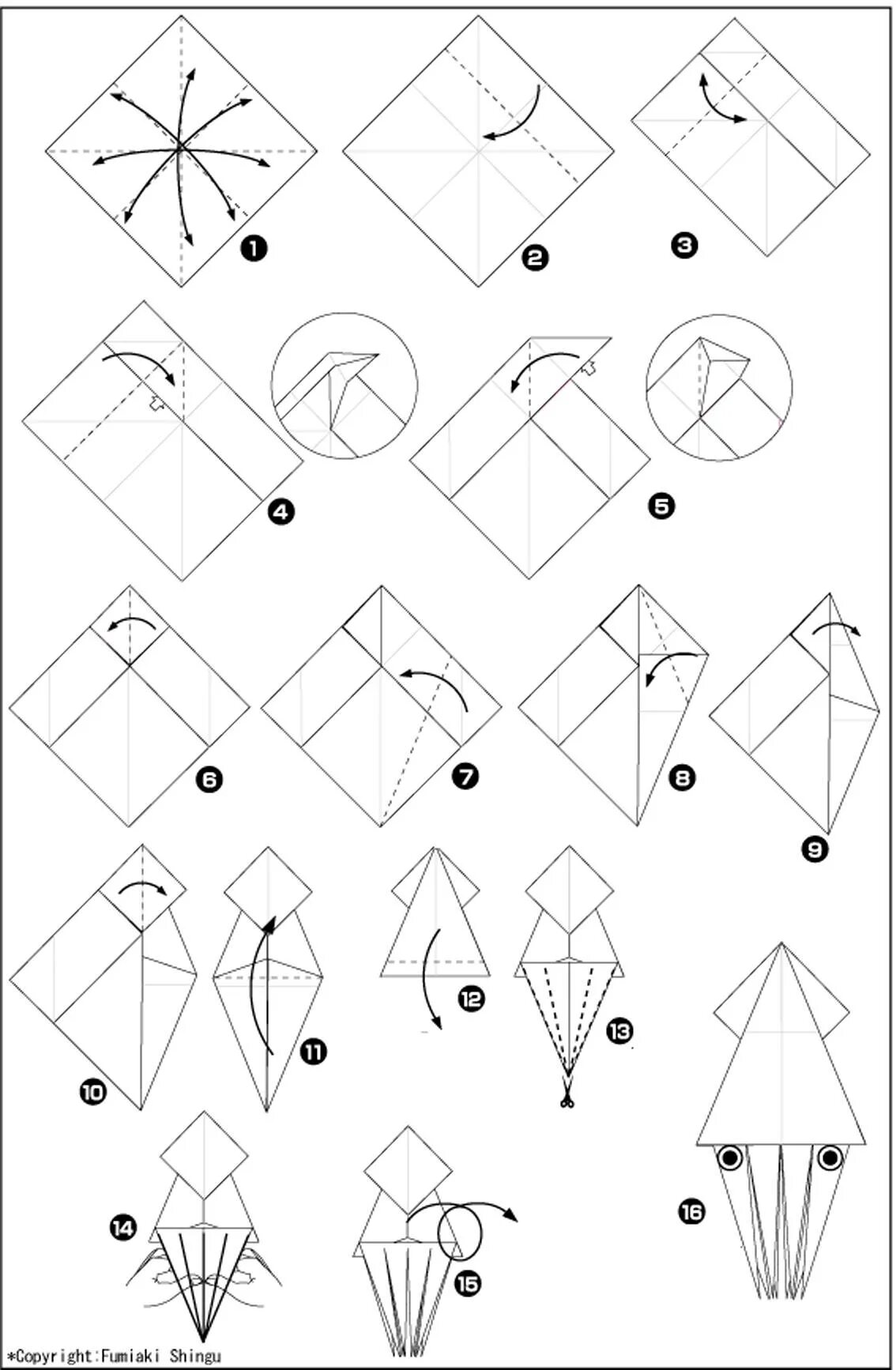 1
2
3
4
5
6
7
8
9
10
11
12
13
14
15
16
*Copyright:Fumiaki Shingu