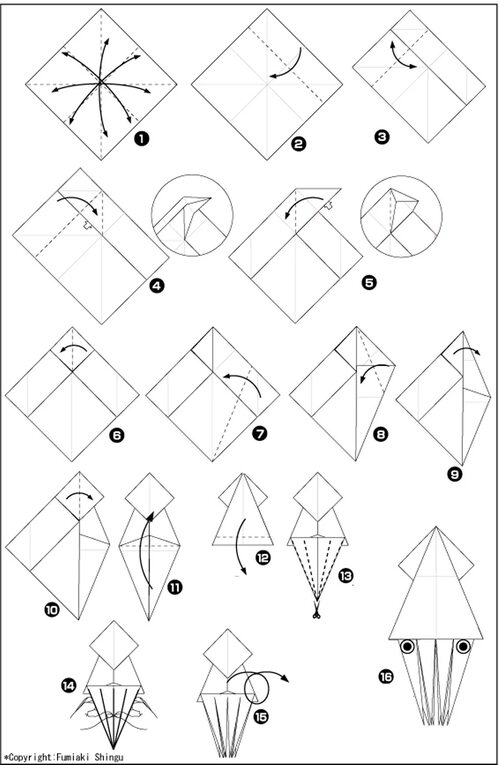 1

2

3

4

5

6

7

8

9

10

11

12

13

14

15

16

*Copyright:Fumiaki Shingu