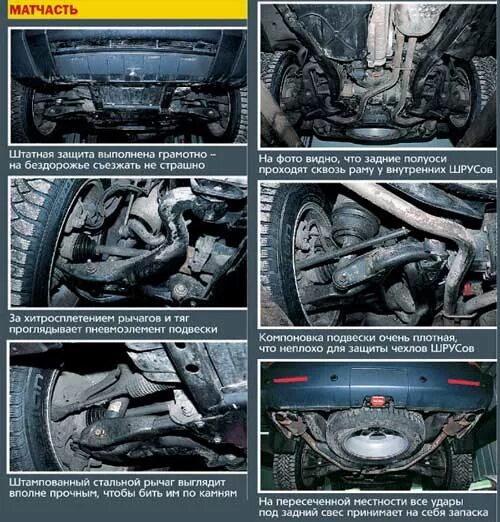 МАТЧАСТЬ

Штатная защита выполнена грамотно – на бездорожье съезжать не страшно

За хитросплетением рычагов и тяг проглядывает пневмоэлемент подвески

Штампованный стальной рычаг выглядит вполне прочным, чтобы бить им по камням

На фото видно, что задние полуоси проходят сквозь раму у внутренних ШРУСов

Компоновка подвески очень плотная, что неплохо для защиты чехлов ШРУСов

На пересеченной местности все удары под задний свес принимает на себя запаска