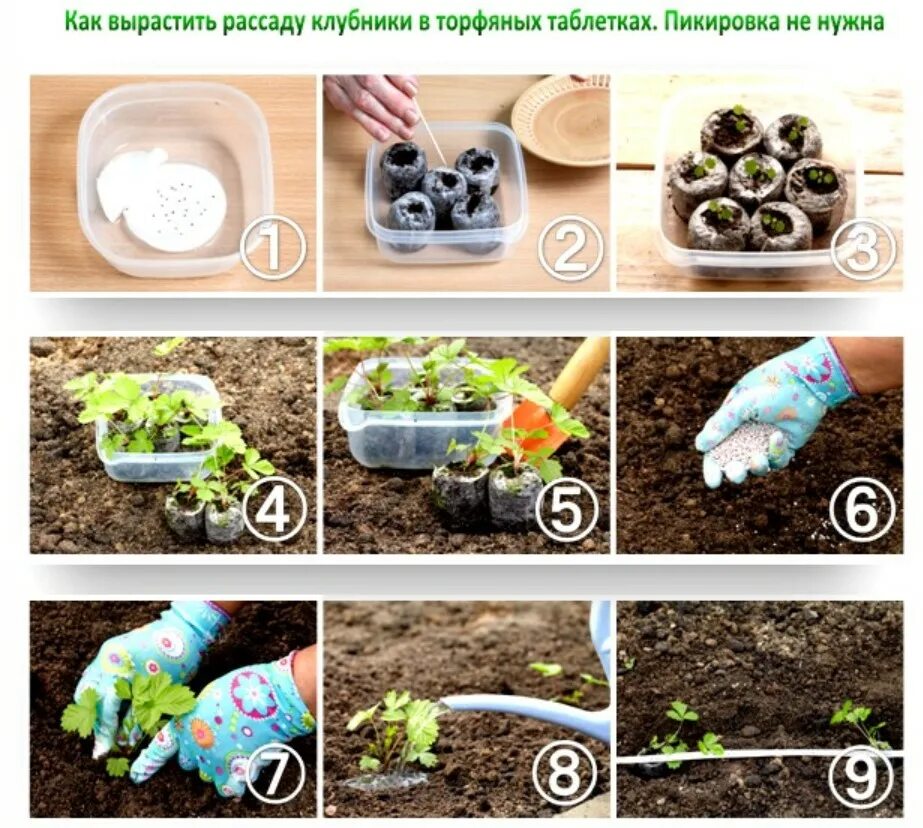 Как вырастить рассаду клубники в торфяных таблетках. Пикировка не нужна

1
2
3
4
5
6
7
8
9