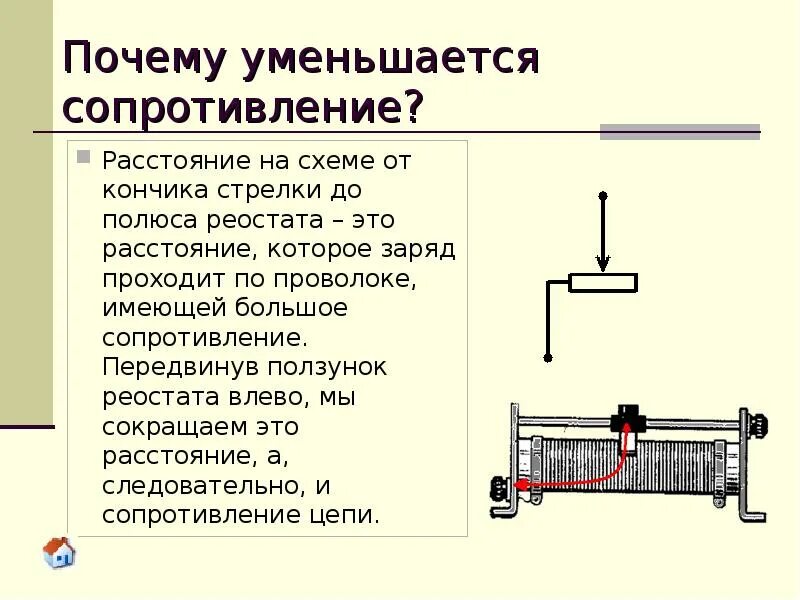 Почему уменьшается сопротивление?

Расстояние на схеме от кончика стрелки до полюса реостата – это расстояние, которое заряд проходит по проволоке, имеющей большое сопротивление. Передвинув ползунок реостата влево, мы сокращаем это расстояние, а, следовательно, и сопротивление цепи.