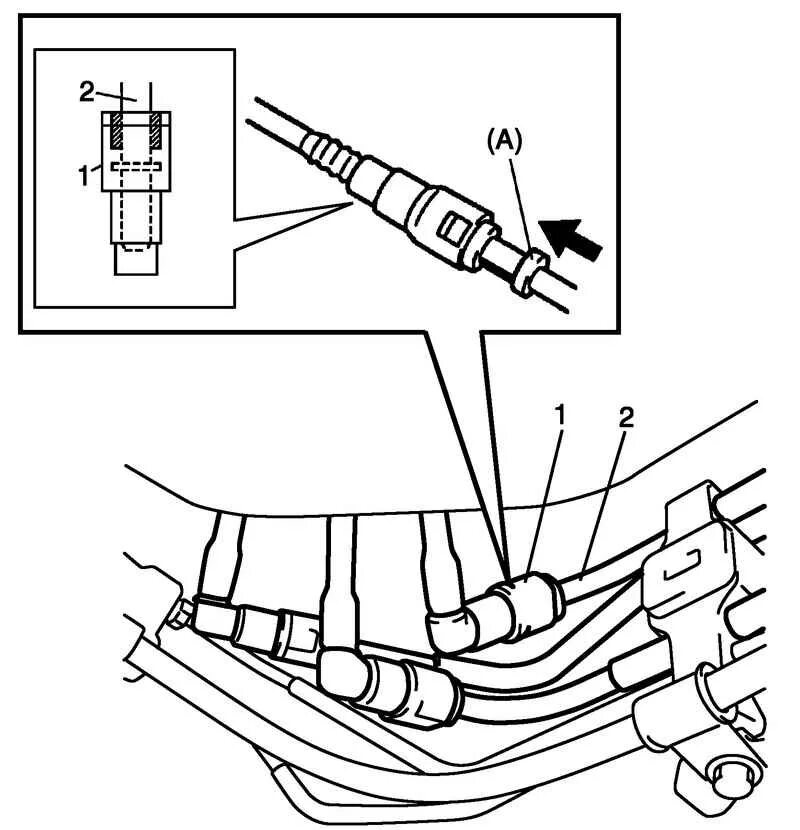 2
1
(A)
1
2