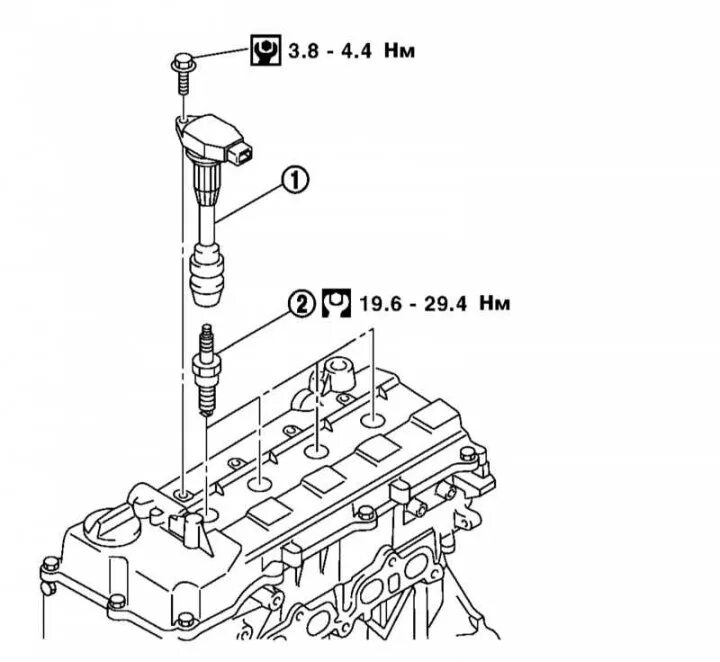 3.8 - 4.4 Нм

1

2 19.6 - 29.4 Нм