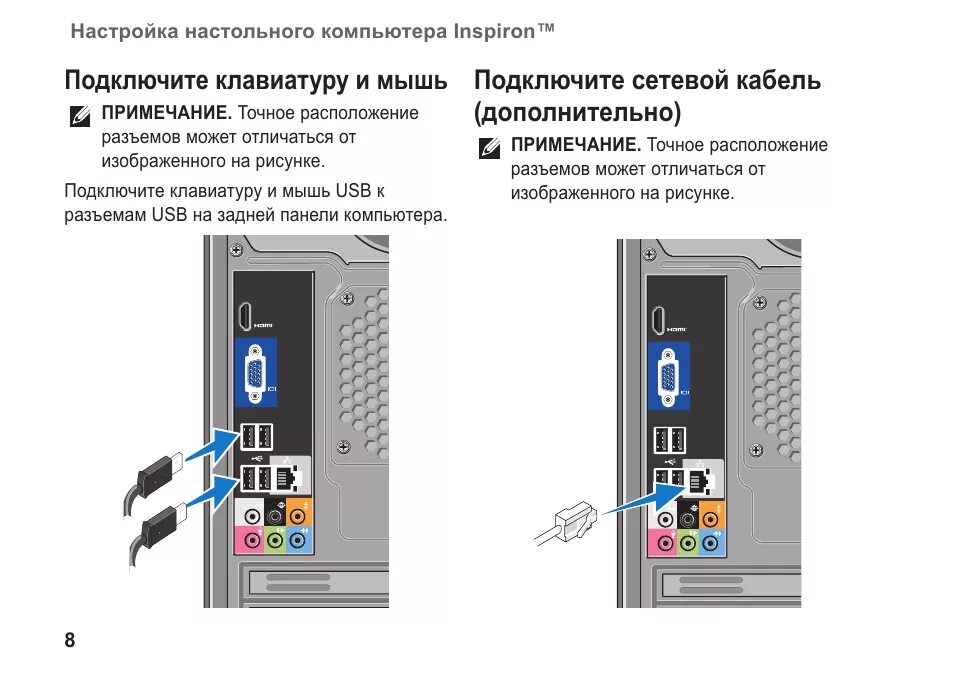 Настройка настольного компьютера Inspiron™

Подключите клавиатуру и мышь

ПРИМЕЧАНИЕ. Точное расположение разъемов может отличаться от изображенного на рисунке.

Подключите клавиатуру и мышь USB к разъемам USB на задней панели компьютера.

HDMI

Подключите сетевой кабель (дополнительно)

ПРИМЕЧАНИЕ. Точное расположение разъемов может отличаться от изображенного на рисунке.

HDMI

8