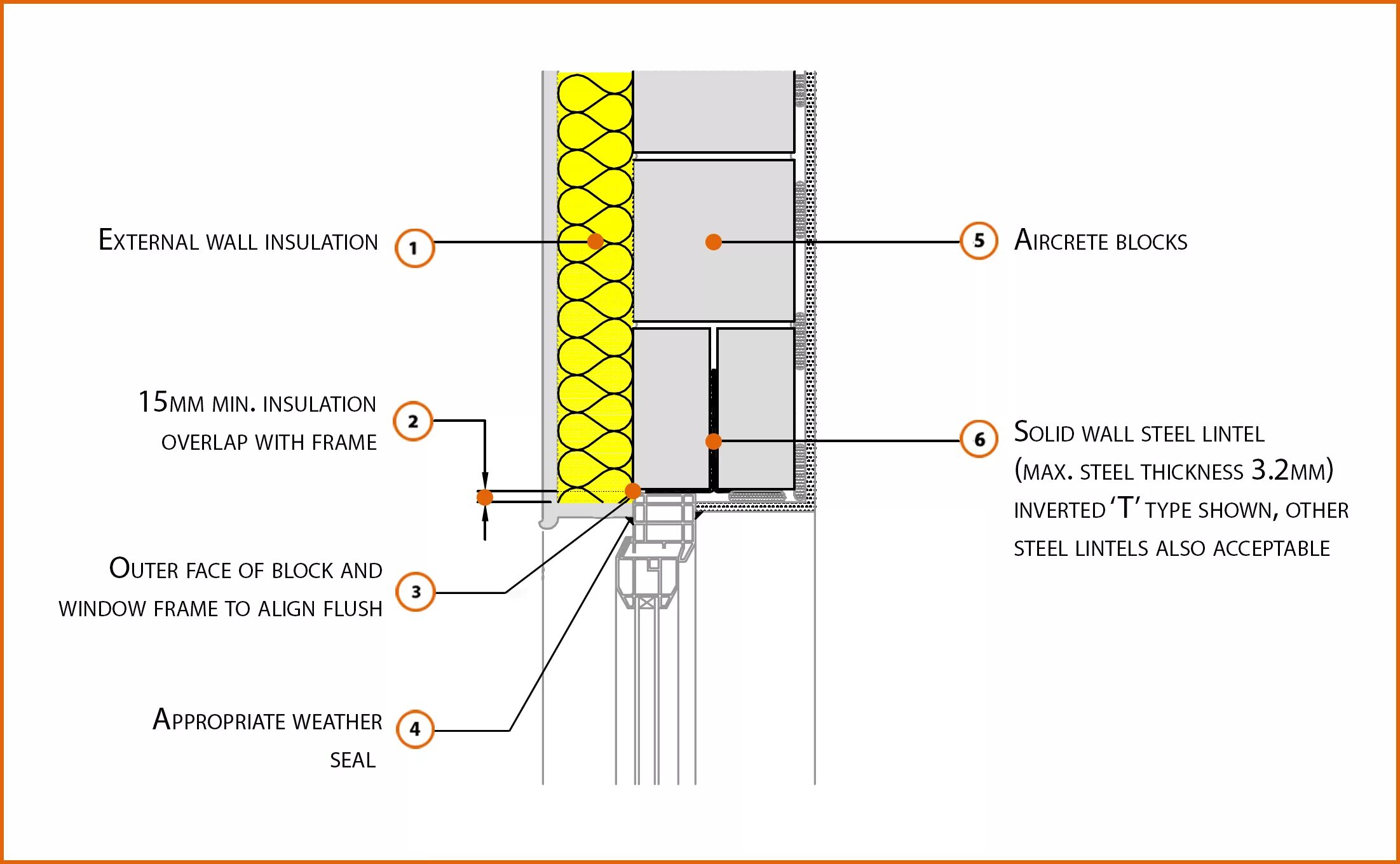 EXTERNAL WALL INSULATION 1

15MM MIN. INSULATION OVERLAP WITH FRAME 2

OUTER FACE OF BLOCK AND WINDOW FRAME TO ALIGN FLUSH 3

APPROPRIATE WEATHER SEAL 4

5 AIRCRETE BLOCKS

6 SOLID WALL STEEL LINTEL (MAX. STEEL THICKNESS 3.2MM) INVERTED 'T' TYPE SHOWN, OTHER STEEL LINTELS ALSO ACCEPTABLE