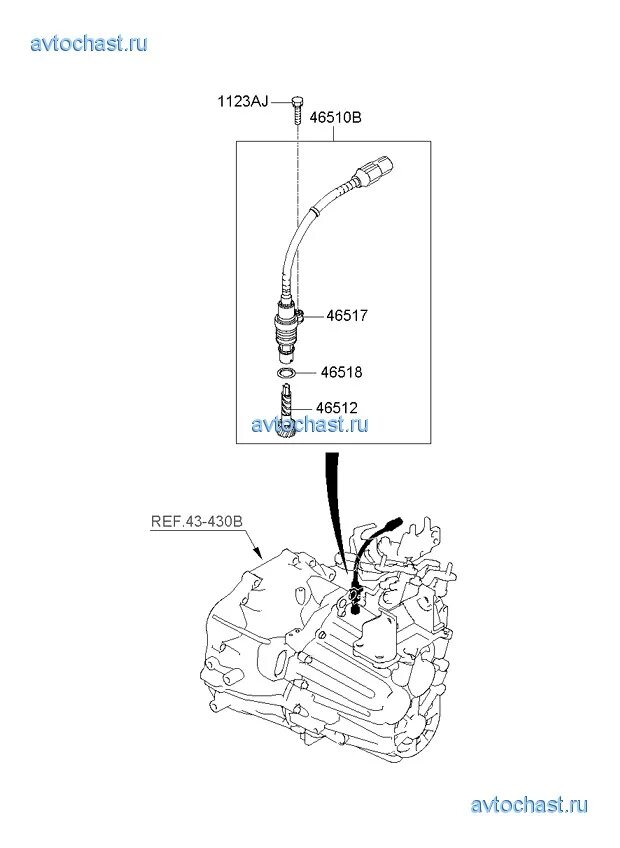 avtochast.ru

1123AJ

46510B

46517

46518

46512

avtochast.ru

REF.43-430B

avtochast.ru