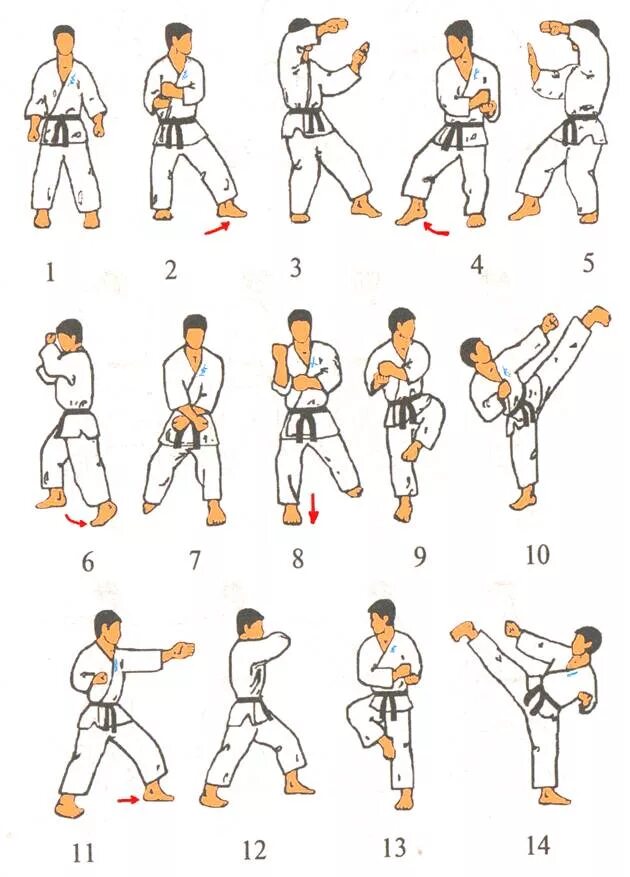 1 2 3 4 5

6 7 8 9 10

11 12 13 14