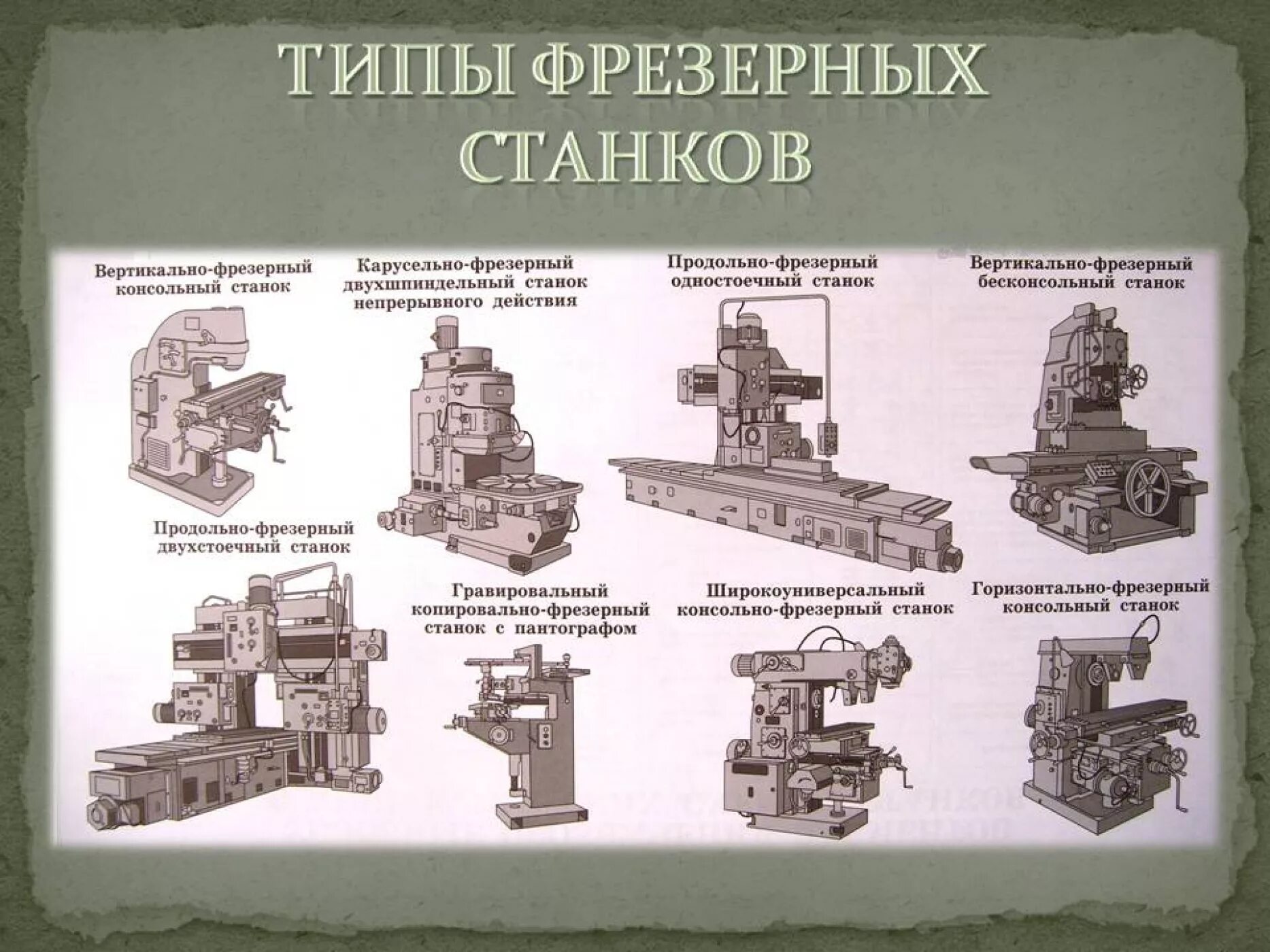 ТИПЫ ФРЕЗЕРНЫХ СТАНКОВ

Вертикально-фрезерный консольный станок

Карусельно-фрезерный двухшпиндельный станок непрерывного действия

Продольно-фрезерный одностоечный станок

Вертикально-фрезерный бесконсольный станок

Продольно-фрезерный двухстоечный станок

Гравировальный копировально-фрезерный станок с пантографом

Широкоуниверсальный консольно-фрезерный станок

Горизонтально-фрезерный консольный станок