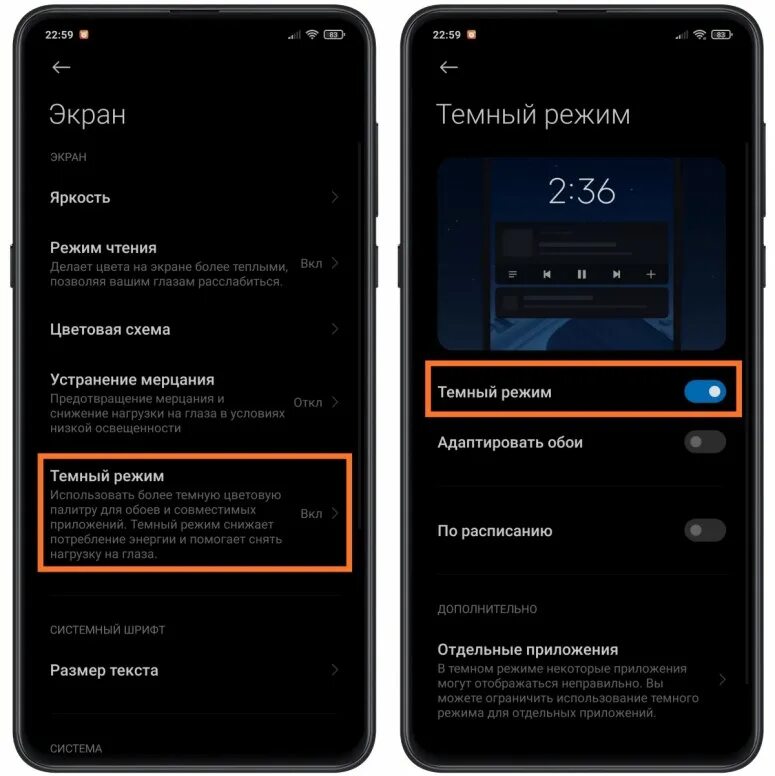 22:59 83

Экран

ЭКРАН

Яркость

Режим чтения
Делает цвета на экране более теплыми, позволяя вашим глазам расслабиться.
Вкл

Цветовая схема

Устранение мерцания
Предотвращение мерцания и снижение нагрузки на глаза в условиях низкой освещенности
Откл

Темный режим
Использовать более темную цветовую палитру для обоев и совместимых приложений. Темный режим снижает потребление энергии и помогает снять нагрузку на глаза.
Вкл

СИСТЕМНЫЙ ШРИФТ

Размер текста

СИСТЕМА

22:59 83

Темный режим

2:36

Темный режим

Адаптировать обои

По расписанию

ДОПОЛНИТЕЛЬНО

Отдельные приложения
В темном режиме некоторые приложения могут отображаться неправильно. Вы можете ограничить использование темного режима для отдельных приложений.