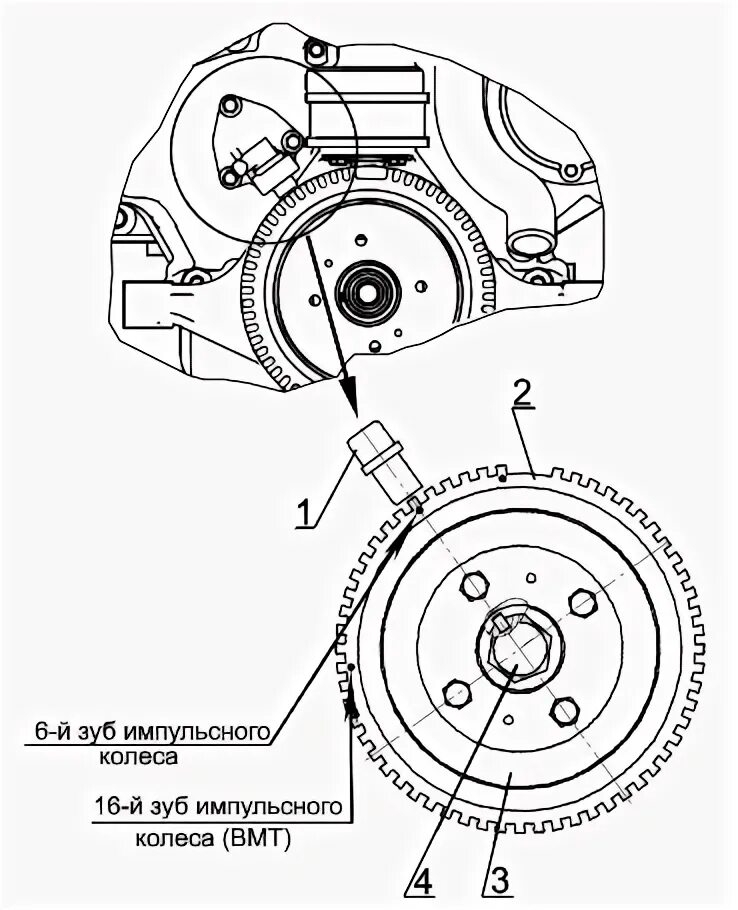 2

1

6-й зуб импульсного колеса

16-й зуб импульсного колеса (ВМТ)

4

3