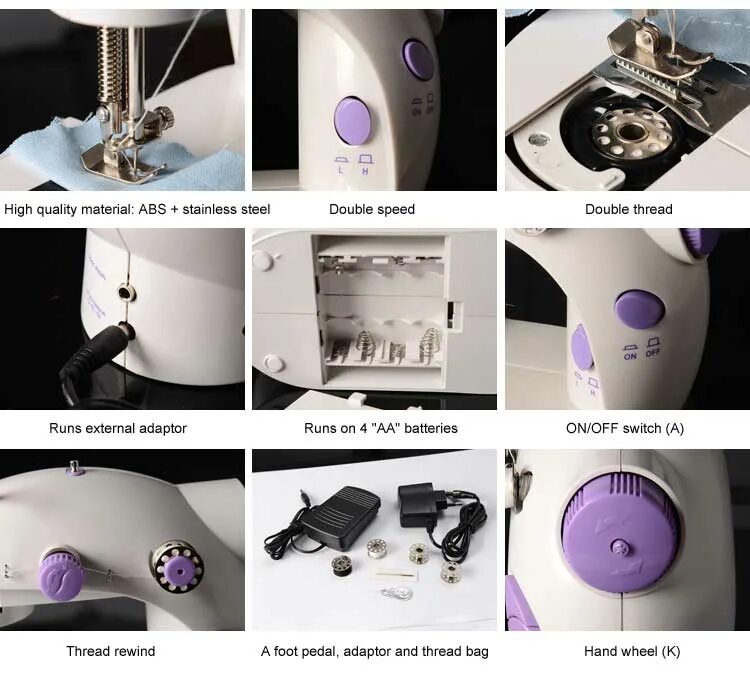 L H

ON OFF

High quality material: ABS + stainless steel

Double speed

Double thread

ON OFF

L H

Runs external adaptor

Runs on 4 "AA" batteries

ON/OFF switch (A)

Thread rewind

A foot pedal, adaptor and thread bag

Hand wheel (K)