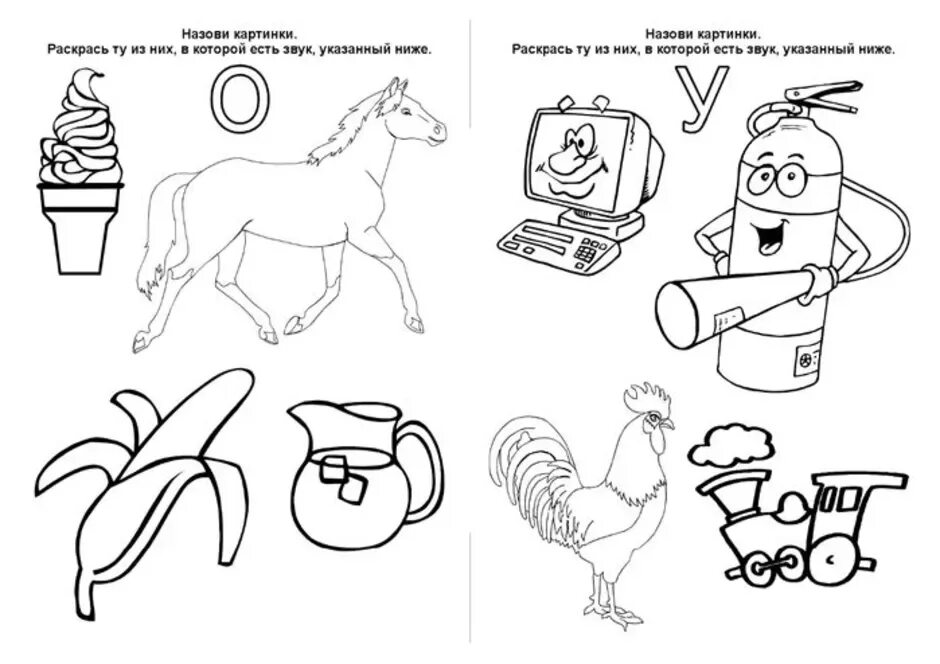 Назови картинки.
Раскрась ту из них, в которой есть звук, указанный ниже.

О

Назови картинки.
Раскрась ту из них, в которой есть звук, указанный ниже.

У