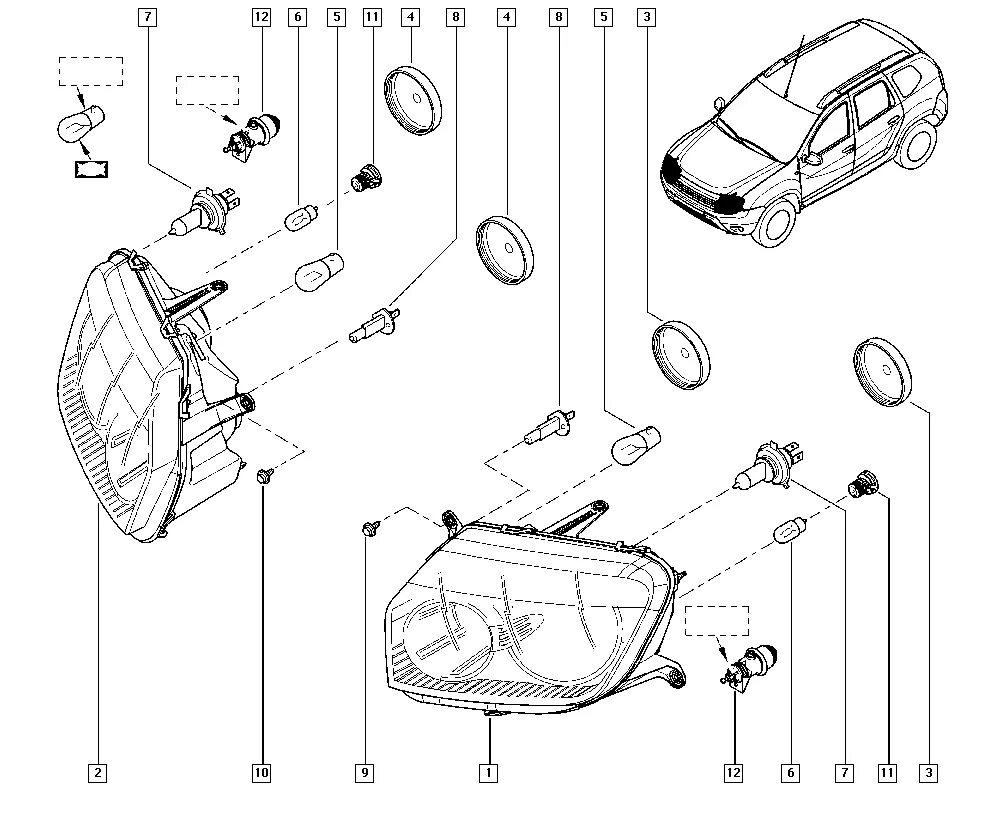 7
12
6
5
11
4
8
4
8
5
3

2
10
9
1
12
6
7
11
3