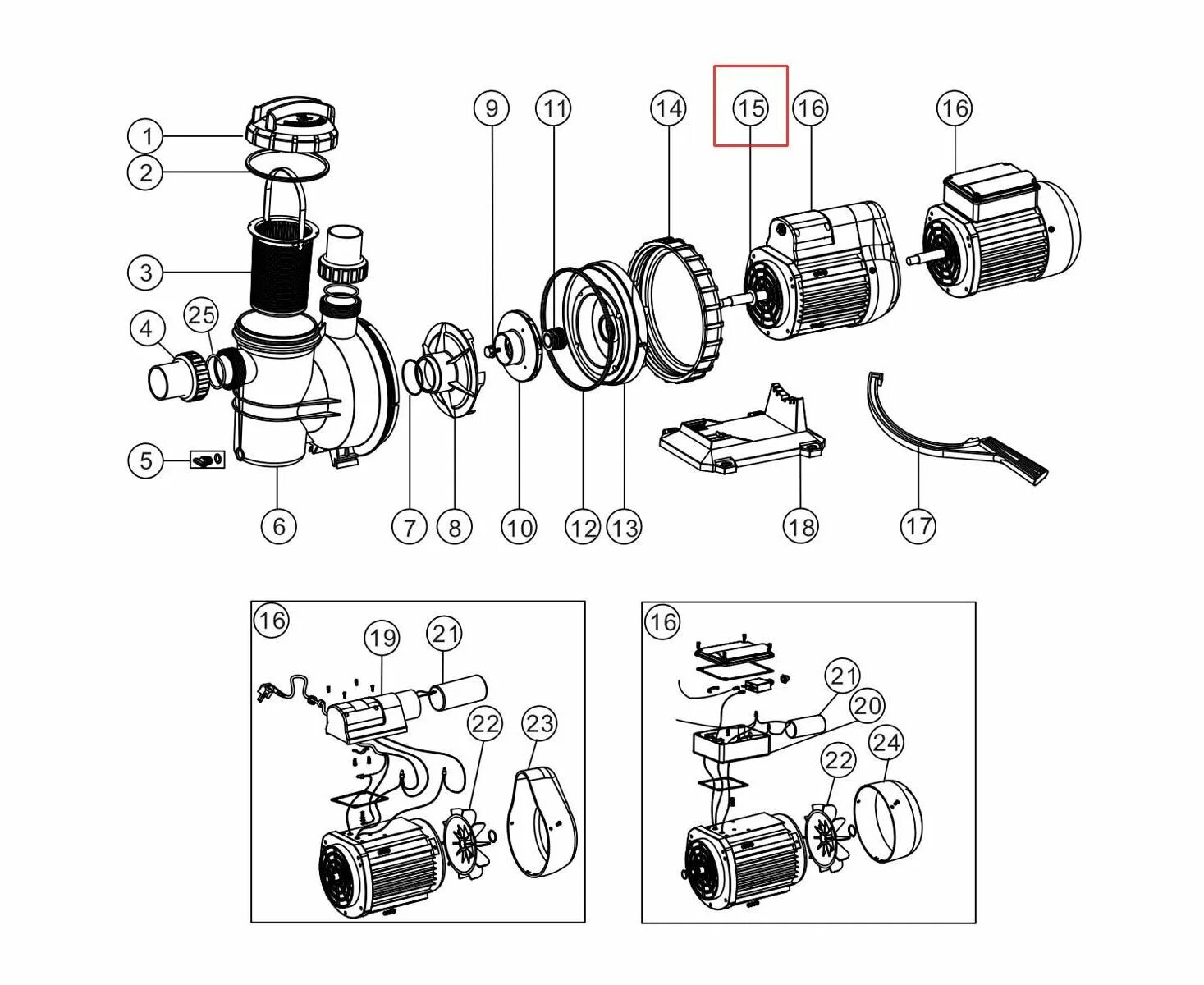 1
2
3
4
25
5
6
7
8
9
10
11
12
13
14
15
16
16
18
17

16
19
21
22
23

16
21
20
22
24