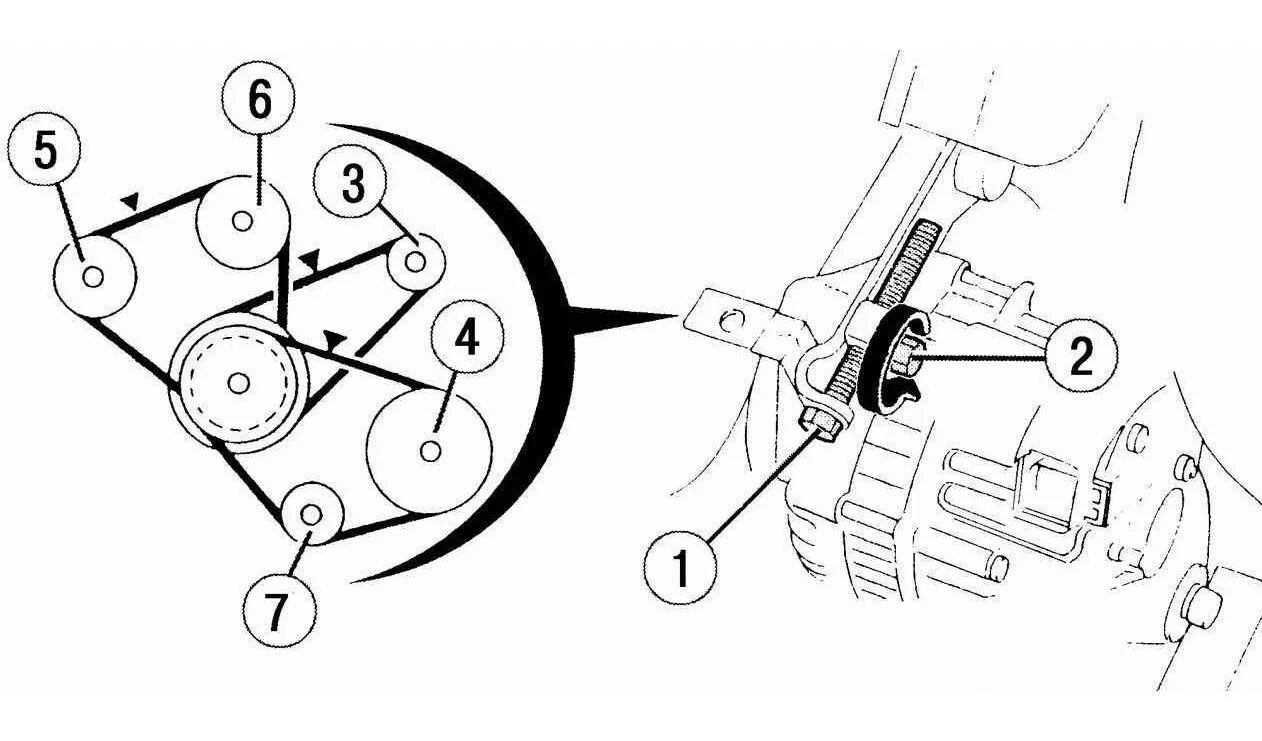 5
6
3
4
7
2
1