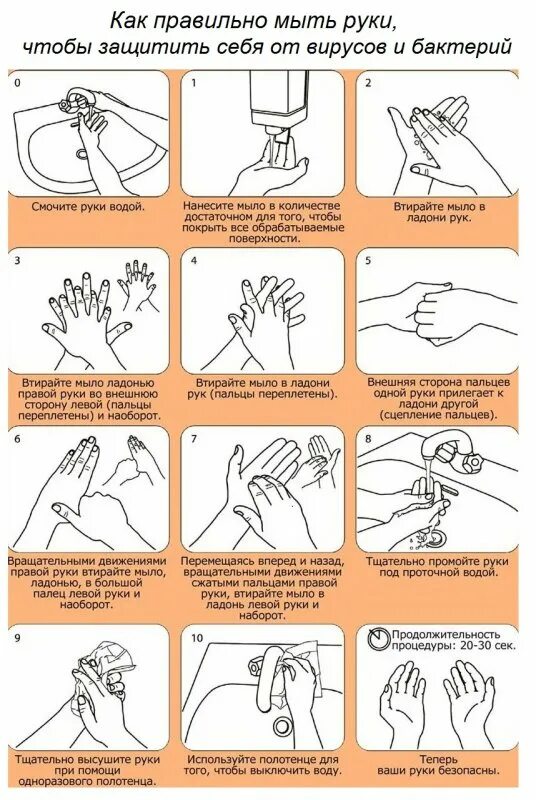 Как правильно мыть руки, чтобы защитить себя от вирусов и бактерий

0

Смочите руки водой.

1

Нанесите мыло в количестве достаточном для того, чтобы покрыть все обрабатываемые поверхности.

2

Втирайте мыло в ладони рук.

3

Втирайте мыло ладонью правой руки во внешнюю сторону левой (пальцы переплетены) и наоборот.

4

Втирайте мыло в ладони рук (пальцы переплетены).

5

Внешняя сторона пальцев одной руки прилегает к ладони другой (сцепление пальцев).

6

Вращательными движениями правой руки втирайте мыло, ладонью, в большой палец левой руки и наоборот.

7

Перемещаясь вперед и назад, вращательными движениями сжатыми пальцами правой руки, втирайте мыло в ладонь левой руки и наборот.

8

Тщательно промойте руки под проточной водой.

9

Тщательно высушите руки при помощи одноразового полотенца.

10

Используйте полотенце для того, чтобы выключить воду.

Продолжительность процедуры: 20-30 сек.

Теперь ваши руки безопасны.