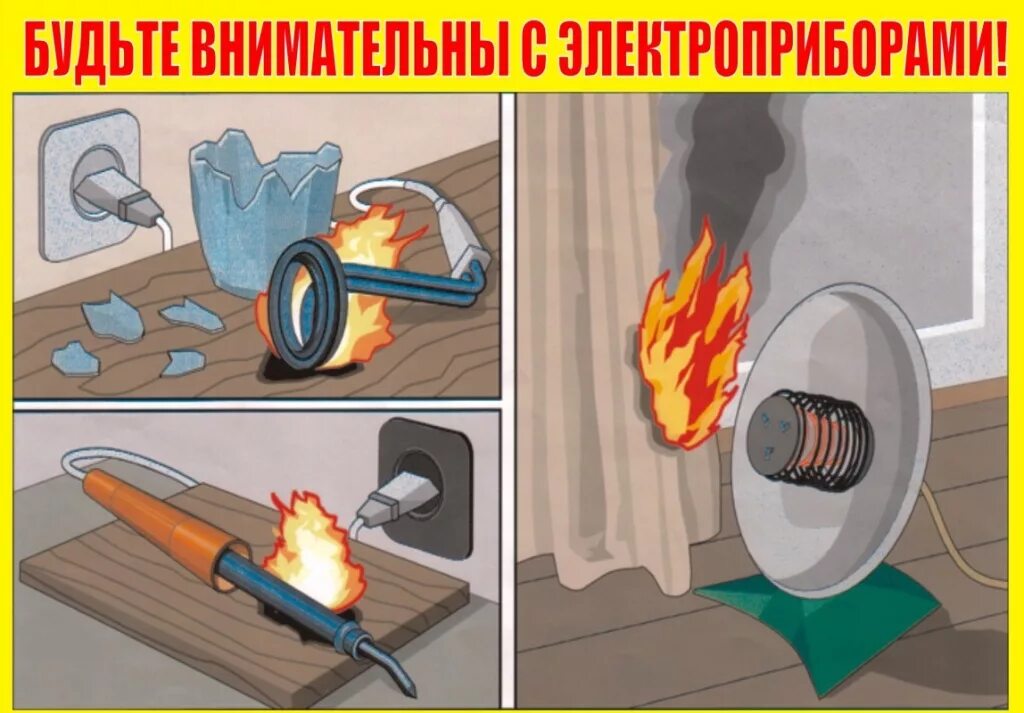 БУДЬТЕ ВНИМАТЕЛЬНЫ С ЭЛЕКТРОПРИБОРАМИ!