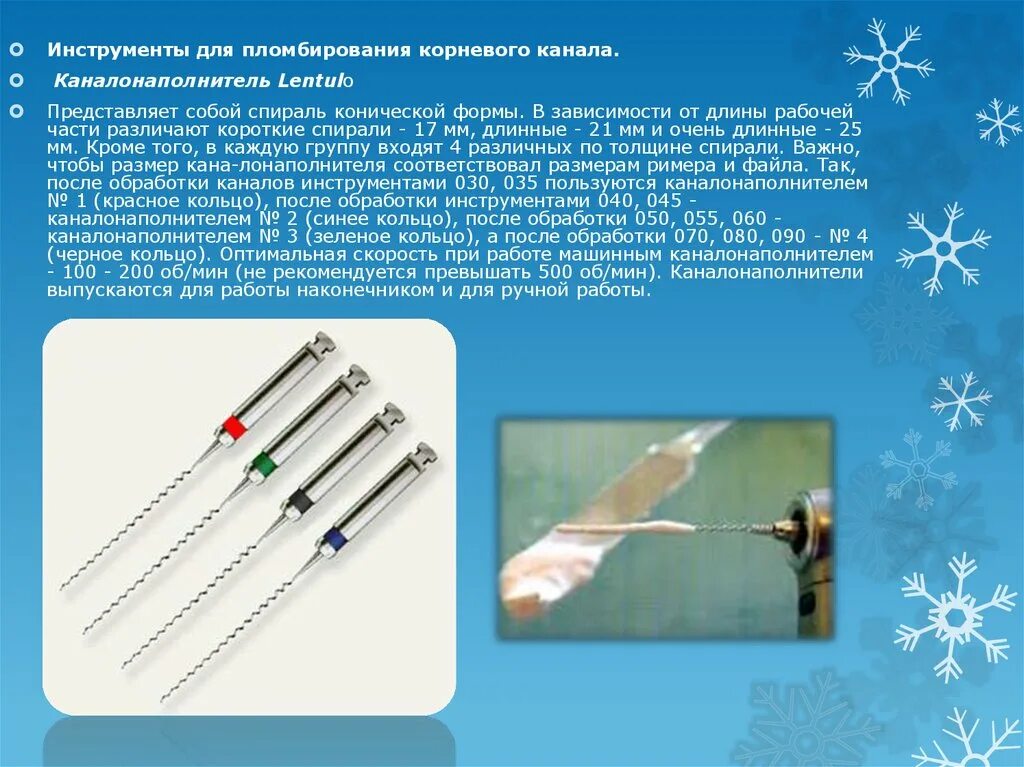 Инструменты для пломбирования корневого канала.

Каналонаполнитель Lentulo

Представляет собой спираль конической формы. В зависимости от длины рабочей части различают короткие спирали - 17 мм, длинные - 21 мм и очень длинные - 25 мм. Кроме того, в каждую группу входят 4 различных по толщине спирали. Важно, чтобы размер кана-лонаполнителя соответствовал размерам римера и файла. Так, после обработки каналов инструментами 030, 035 пользуются каналонаполнителем № 1 (красное кольцо), после обработки инструментами 040, 045 - каналонаполнителем № 2 (синее кольцо), после обработки 050, 055, 060 - каналонаполнителем № 3 (зеленое кольцо), а после обработки 070, 080, 090 - № 4 (черное кольцо). Оптимальная скорость при работе машинным каналонаполнителем - 100 - 200 об/мин (не рекомендуется превышать 500 об/мин). Каналонаполнители выпускаются для работы наконечником и для ручной работы.