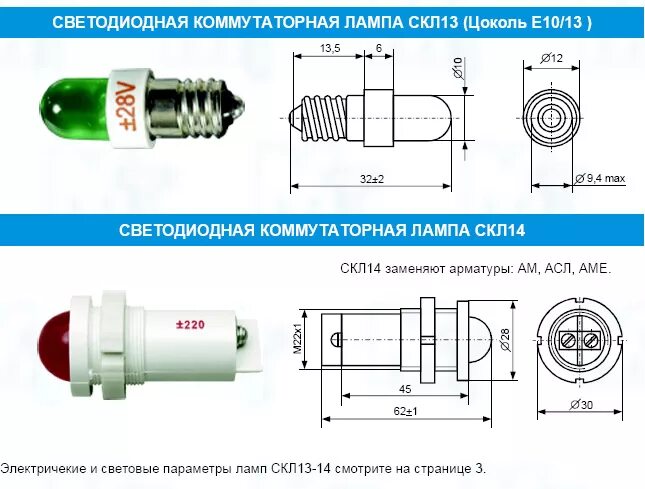 СВЕТОДИОДНАЯ КОММУТАТОРНАЯ ЛАМПА СКЛ13 (Цоколь Е10/13 )

±28V

13,5
6
Ø10
32±2
Ø12
Ø 9,4 max

СВЕТОДИОДНАЯ КОММУТАТОРНАЯ ЛАМПА СКЛ14

СКЛ14 заменяют арматуры: АМ, АСЛ, АМЕ.

±220

M22x1
Ø28
45
62±1
Ø30

Электричекие и световые параметры ламп СКЛ13-14 смотрите на странице 3.