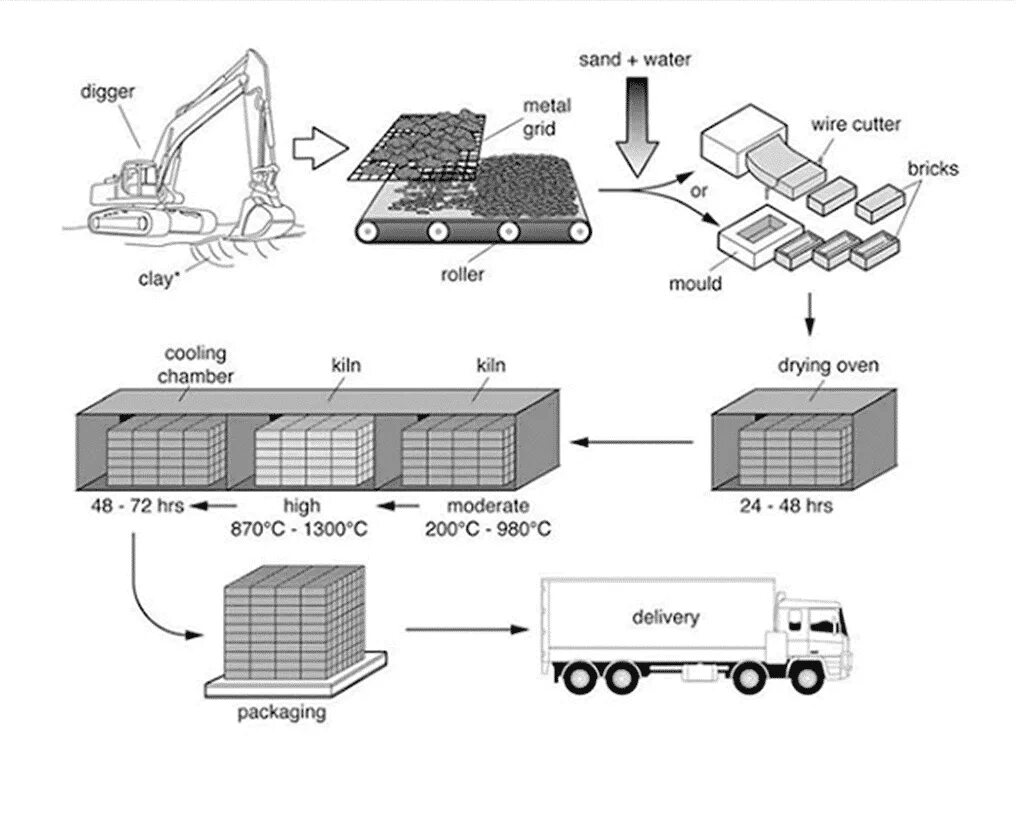 digger

clay*

metal grid

roller

sand + water

or

wire cutter

bricks

mould

drying oven

24 - 48 hrs

cooling chamber

kiln

kiln

48 - 72 hrs

high
870°C - 1300°C

moderate
200°C - 980°C

packaging

delivery