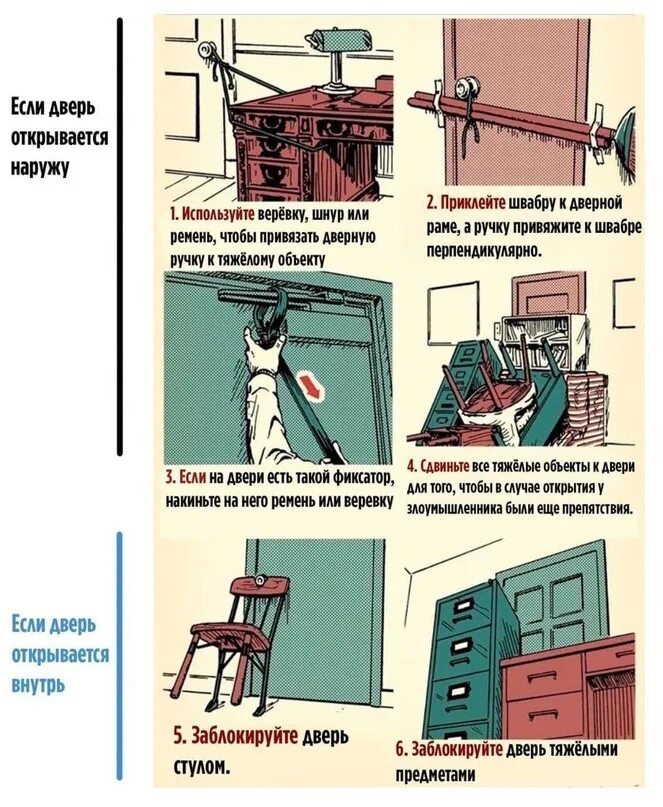 Если дверь открывается наружу

1. Используйте верёвку, шнур или ремень, чтобы привязать дверную ручку к тяжёлому объекту

2. Приклейте швабру к дверной раме, а ручку привяжите к швабре перпендикулярно.

3. Если на двери есть такой фиксатор, накиньте на него ремень или веревку

4. Сдвиньте все тяжёлые объекты к двери для того, чтобы в случае открытия у злоумышленника были еще препятствия.

Если дверь открывается внутрь

5. Заблокируйте дверь стулом.

6. Заблокируйте дверь тяжёлыми предметами