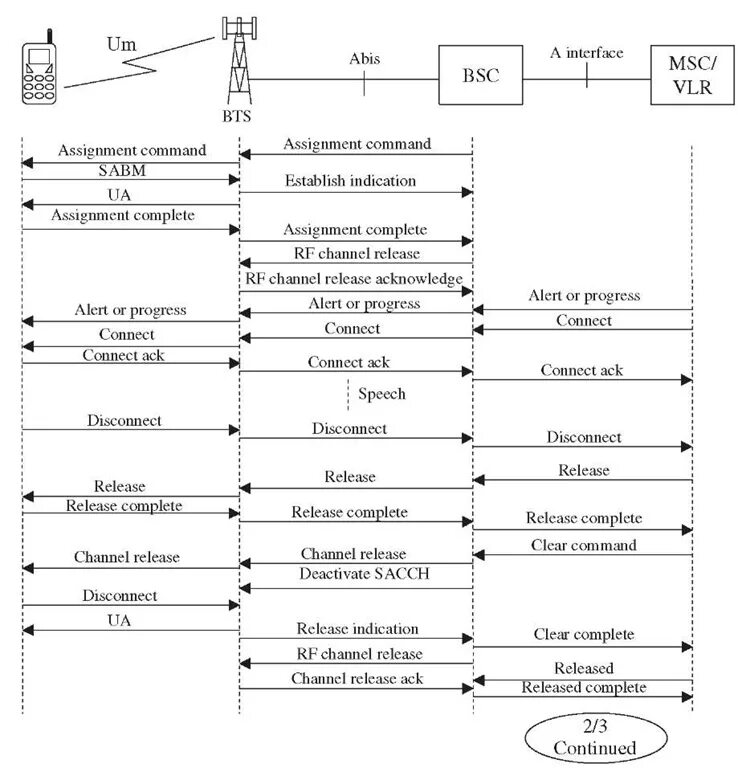 Um

BTS

Abis

BSC

A interface

MSC/ VLR

Assignment command
Assignment command
SABM
Establish indication
UA
Assignment complete
Assignment complete
RF channel release
RF channel release acknowledge
Alert or progress
Alert or progress
Alert or progress
Connect
Connect
Connect
Connect ack
Connect ack
Connect ack
Speech
Disconnect
Disconnect
Disconnect
Release
Release
Release
Release complete
Release complete
Release complete
Clear command
Channel release
Channel release
Deactivate SACCH
Disconnect
UA
Release indication
Clear complete
RF channel release
Released
Channel release ack
Released complete

2/3 Continued