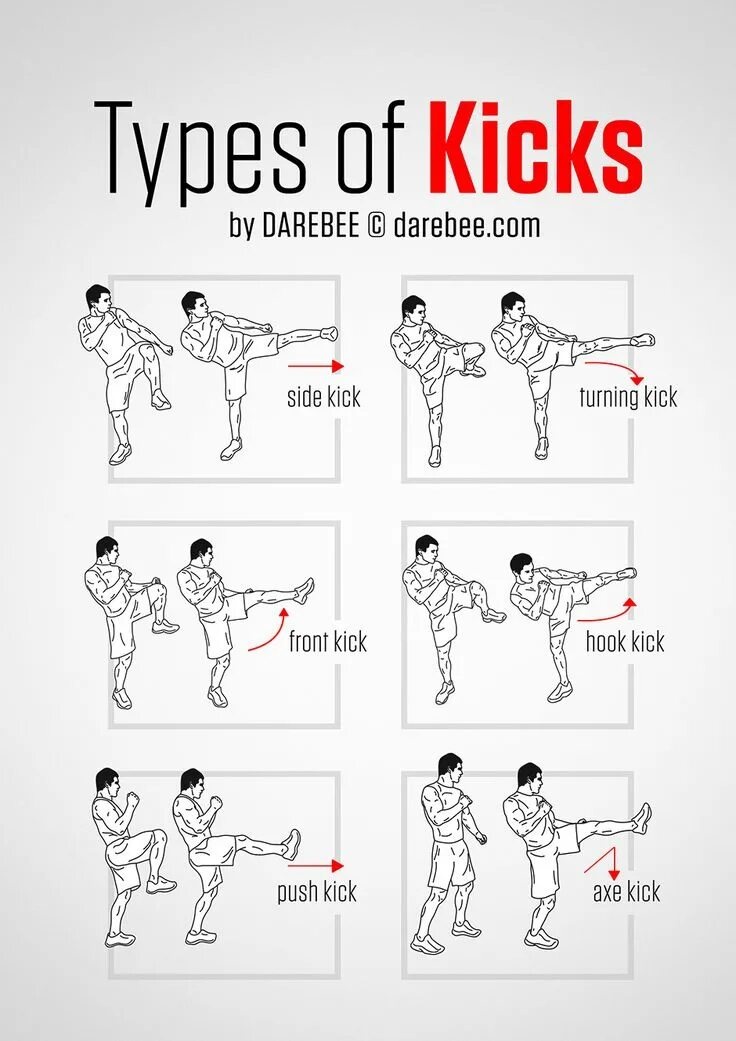 Types of Kicks
by DAREBEE © darebee.com

side kick

turning kick

front kick

hook kick

push kick

axe kick