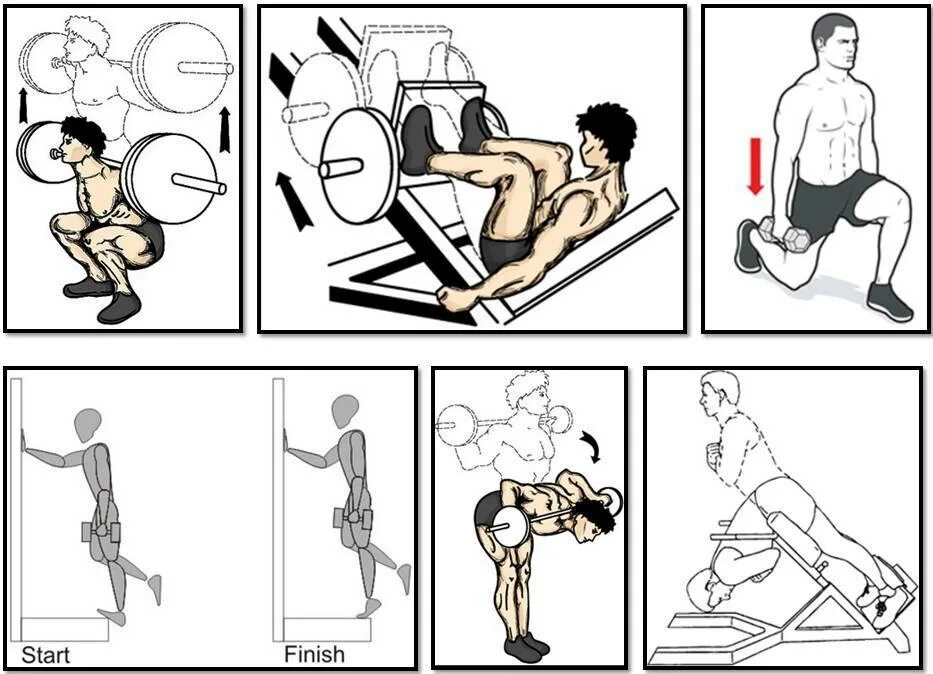 Start

Finish