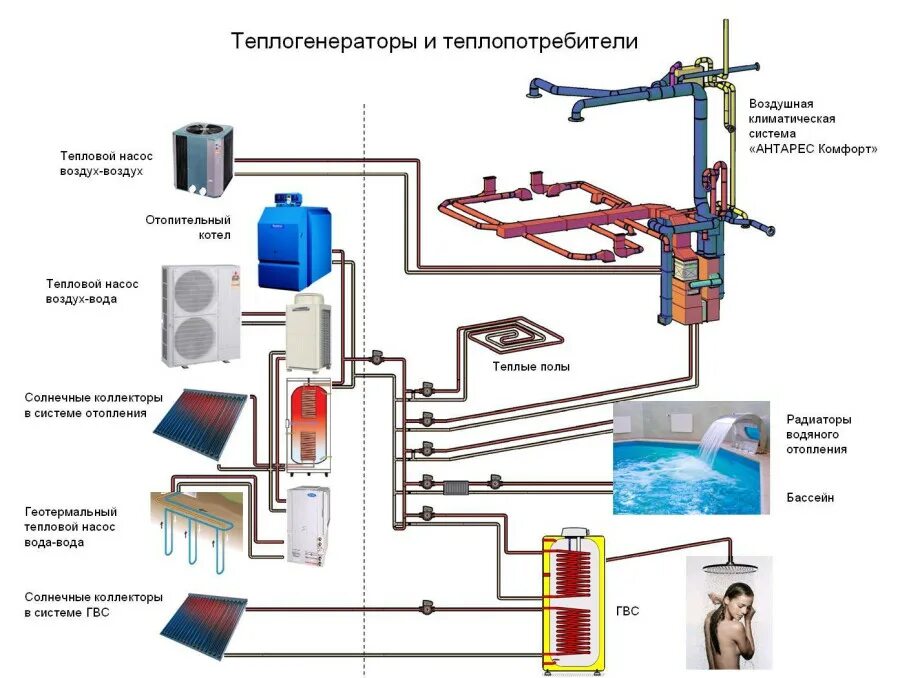 Теплогенераторы и теплопотребители

Тепловой насос воздух-воздух

Отопительный котел

Тепловой насос воздух-вода

Солнечные коллекторы в системе отопления

Геотермальный тепловой насос вода-вода

Солнечные коллекторы в системе ГВС

Воздушная климатическая система «АНТАРЕС Комфорт»

Теплые полы

Радиаторы водяного отопления

Бассейн

ГВС