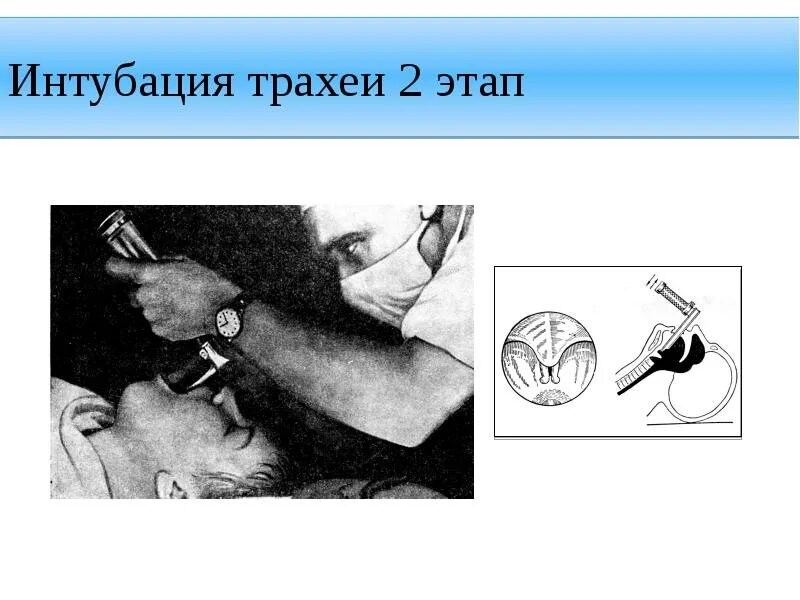 Интубация трахеи 2 этап