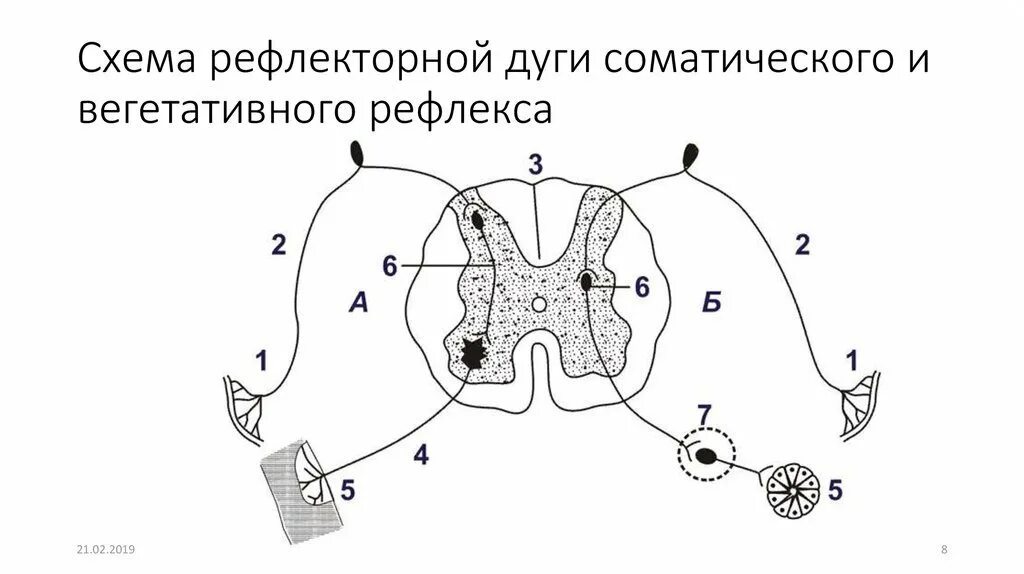 Схема рефлекторной дуги соматического и вегетативного рефлекса

3
2
2
6
6
А
Б
1
1
7
4
5
5

21.02.2019
8