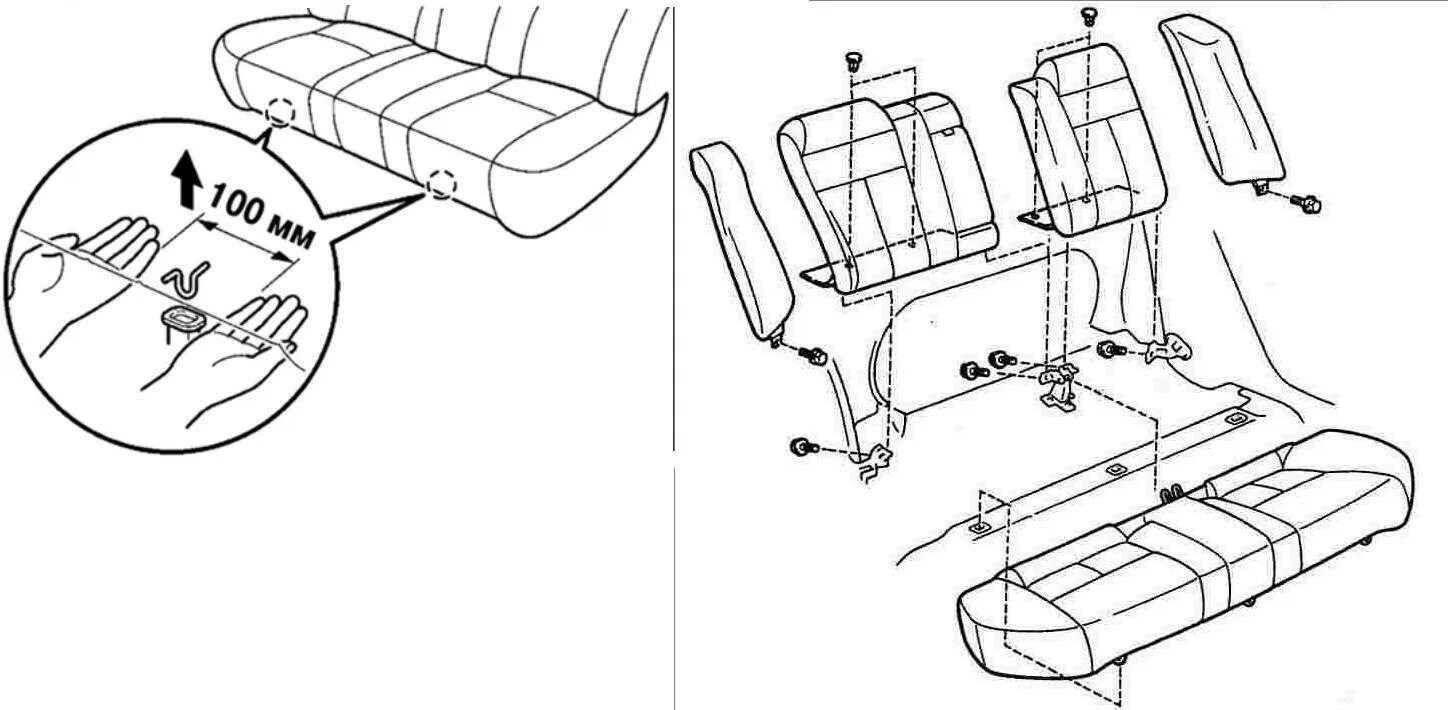 100 мм