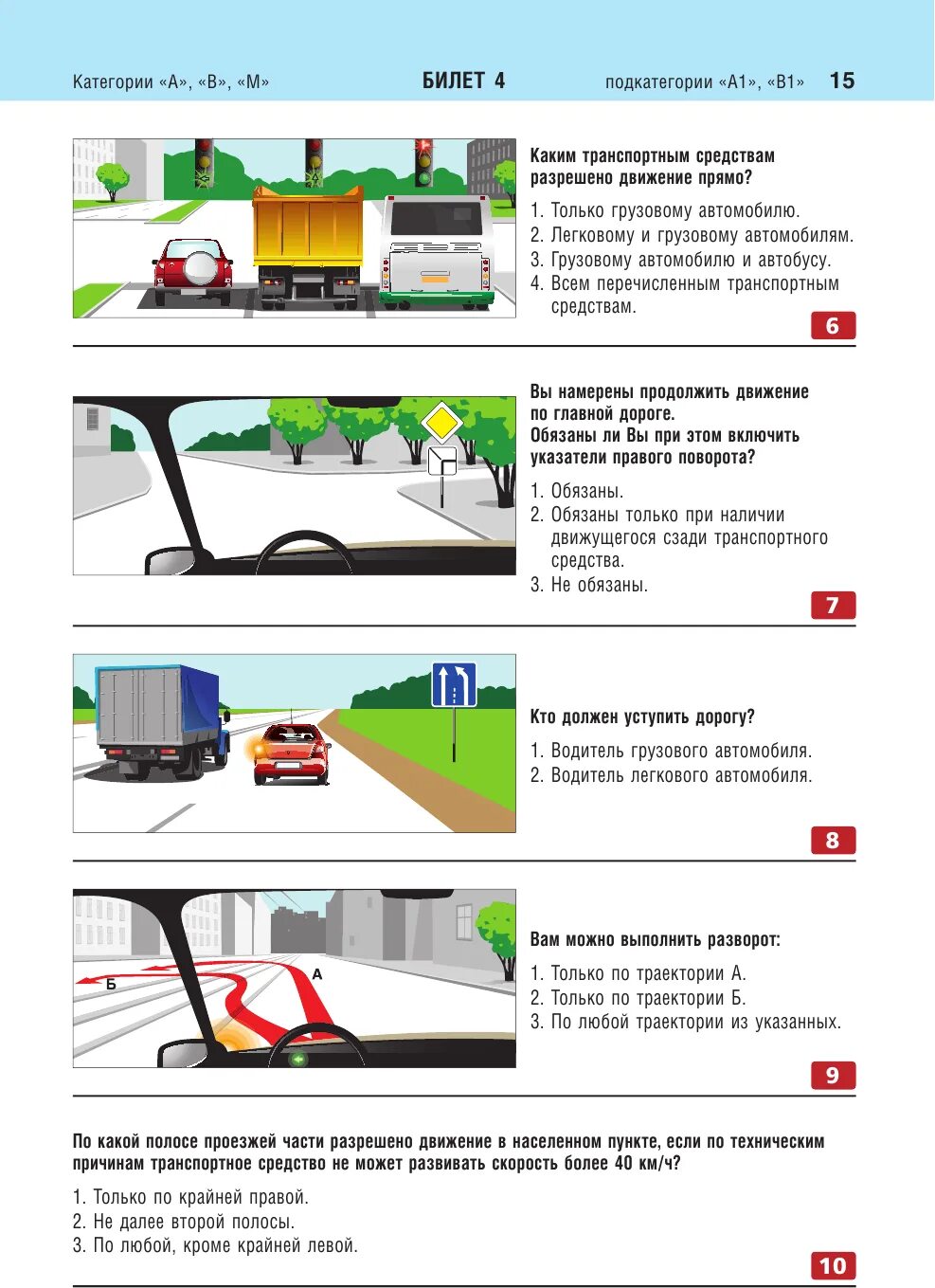 Категории «А», «В», «М» БИЛЕТ 4 подкатегории «А1», «В1» 15

Каким транспортным средствам разрешено движение прямо?

1. Только грузовому автомобилю.
2. Легковому и грузовому автомобилям.
3. Грузовому автомобилю и автобусу.
4. Всем перечисленным транспортным средствам.

6

Вы намерены продолжить движение по главной дороге. Обязаны ли Вы при этом включить указатели правого поворота?

1. Обязаны.
2. Обязаны только при наличии движущегося сзади транспортного средства.
3. Не обязаны.

7

Кто должен уступить дорогу?

1. Водитель грузового автомобиля.
2. Водитель легкового автомобиля.

8

Б А

Вам можно выполнить разворот:

1. Только по траектории А.
2. Только по траектории Б.
3. По любой траектории из указанных.

9

По какой полосе проезжей части разрешено движение в населенном пункте, если по техническим причинам транспортное средство не может развивать скорость более 40 км/ч?

1. Только по крайней правой.
2. Не далее второй полосы.
3. По любой, кроме крайней левой.

10