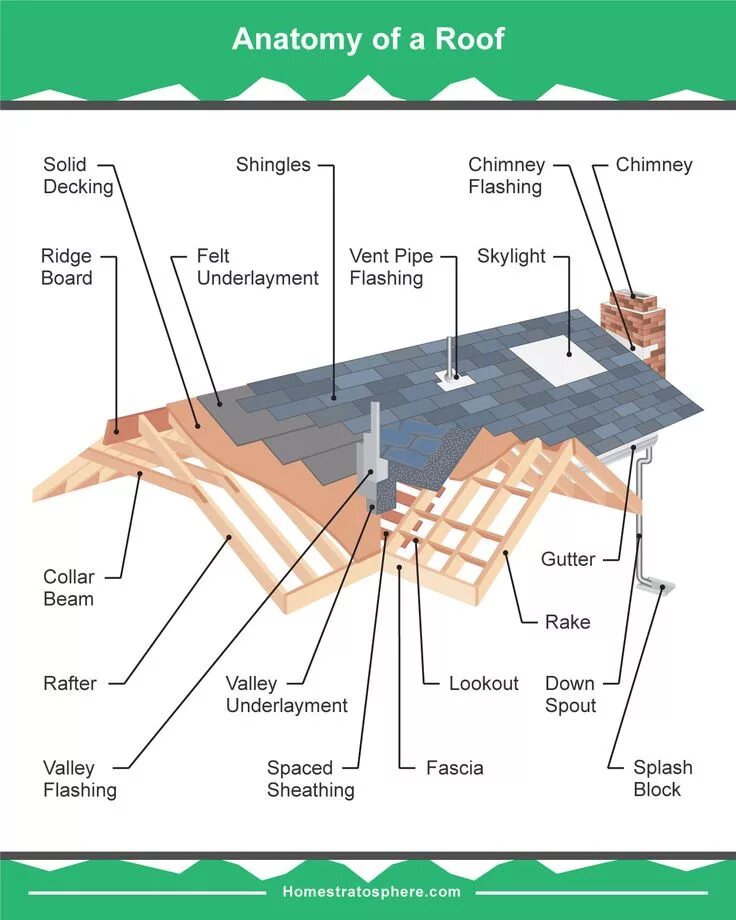 Anatomy of a Roof

Solid Decking

Shingles

Chimney Flashing

Chimney

Ridge Board

Felt Underlayment

Vent Pipe Flashing

Skylight

Collar Beam

Gutter

Rake

Rafter

Valley Underlayment

Lookout

Down Spout

Valley Flashing

Spaced Sheathing

Fascia

Splash Block

Homestratosphere.com