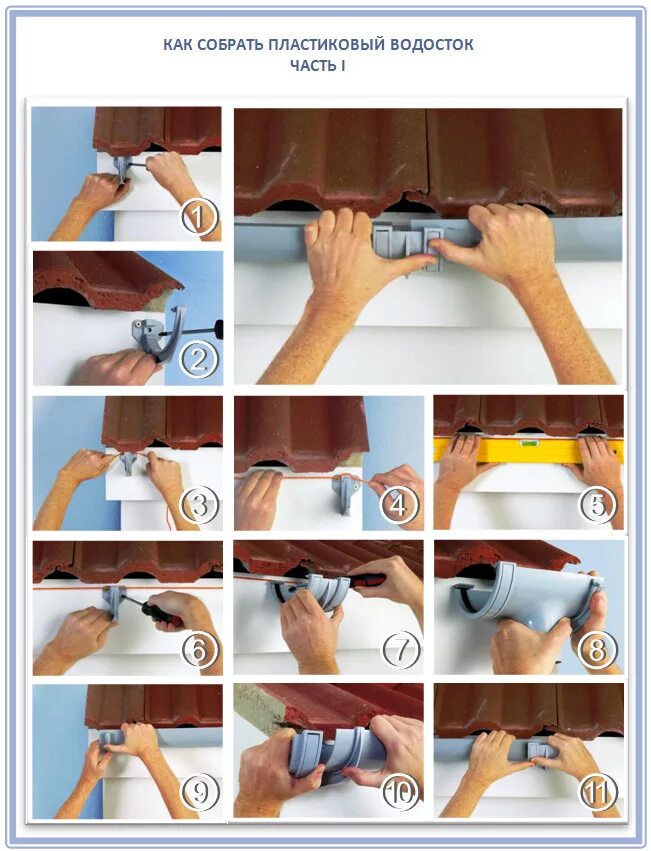 КАК СОБРАТЬ ПЛАСТИКОВЫЙ ВОДОСТОК
ЧАСТЬ I

1

2

3

4

5

6

7

8

9

10

11