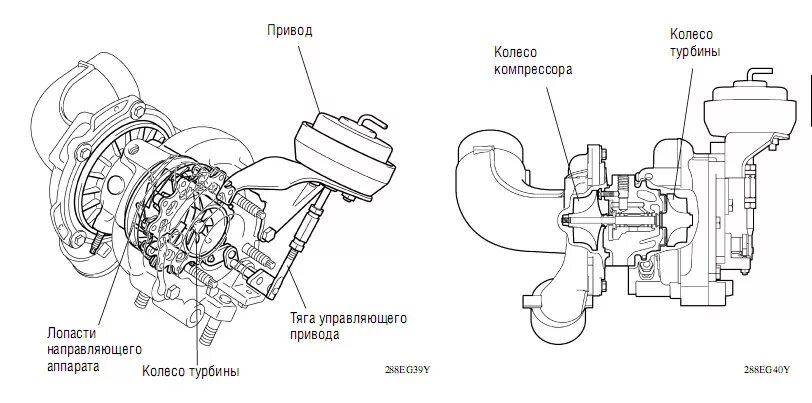 Привод

Лопасти направляющего аппарата

Колесо турбины

Тяга управляющего привода

288EG39Y

Колесо компрессора

Колесо турбины

288EG40Y