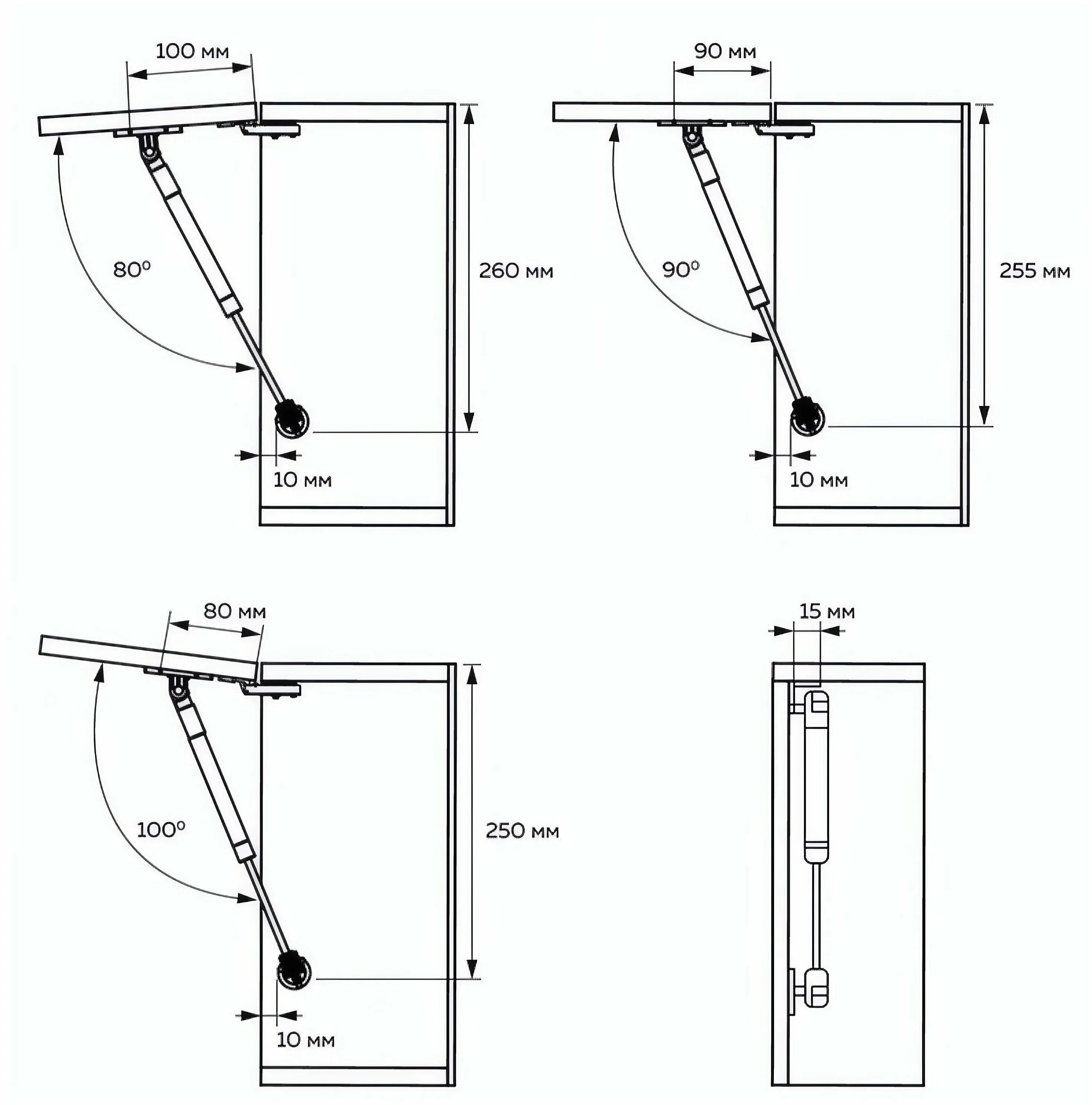 100 мм

80°

260 мм

10 мм

90 мм

90°

255 мм

10 мм

80 мм

100°

250 мм

10 мм

15 мм