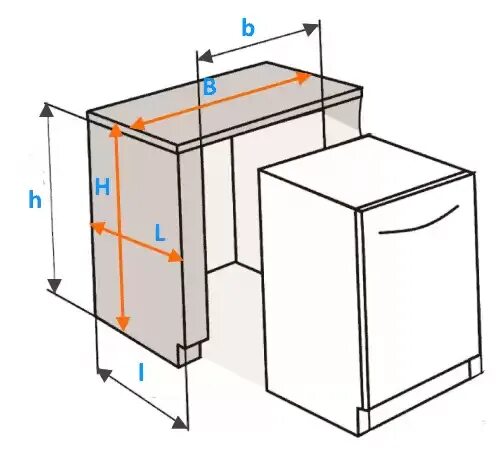 b
B
h
H
L
l